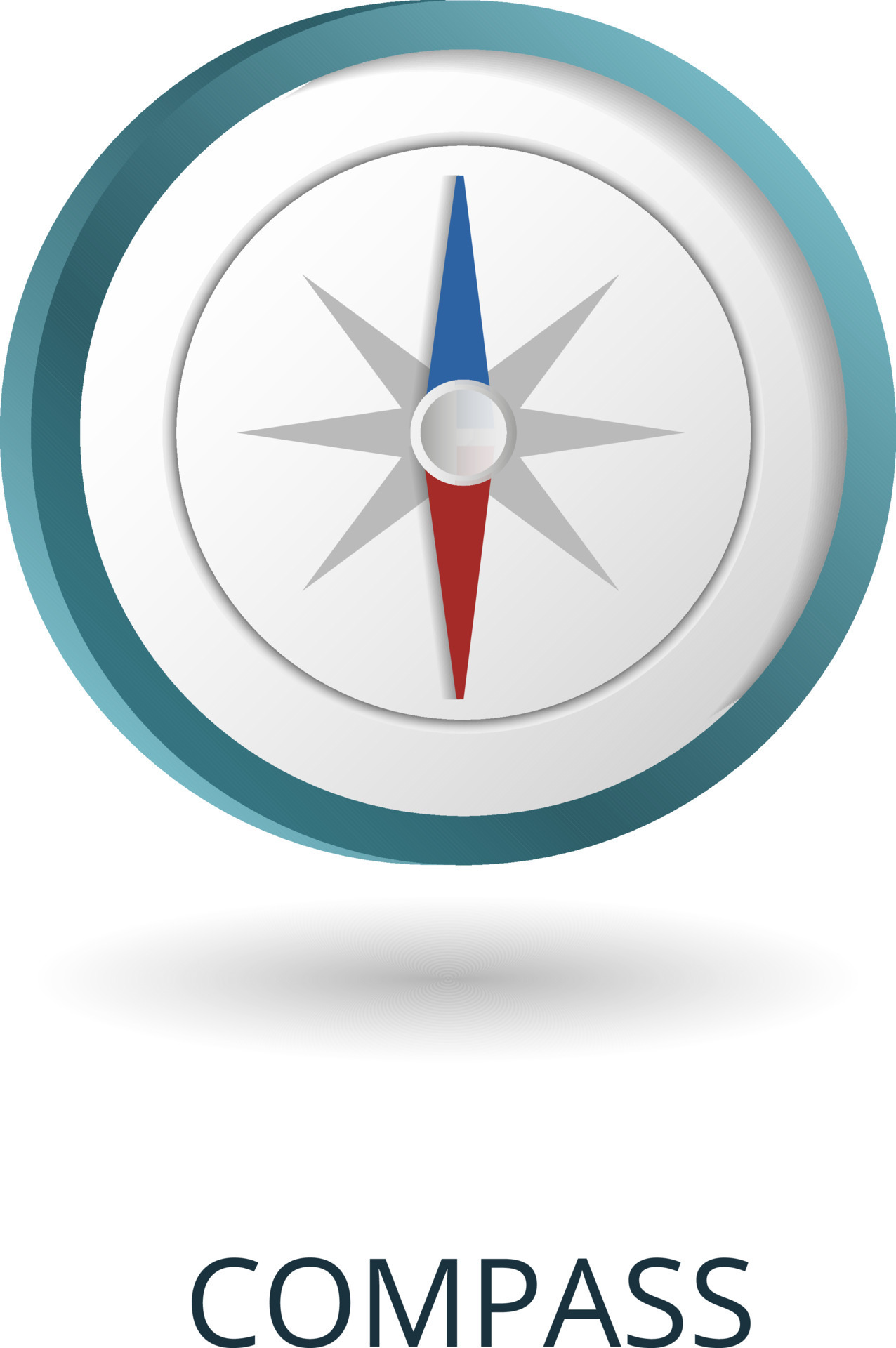 COMPASS