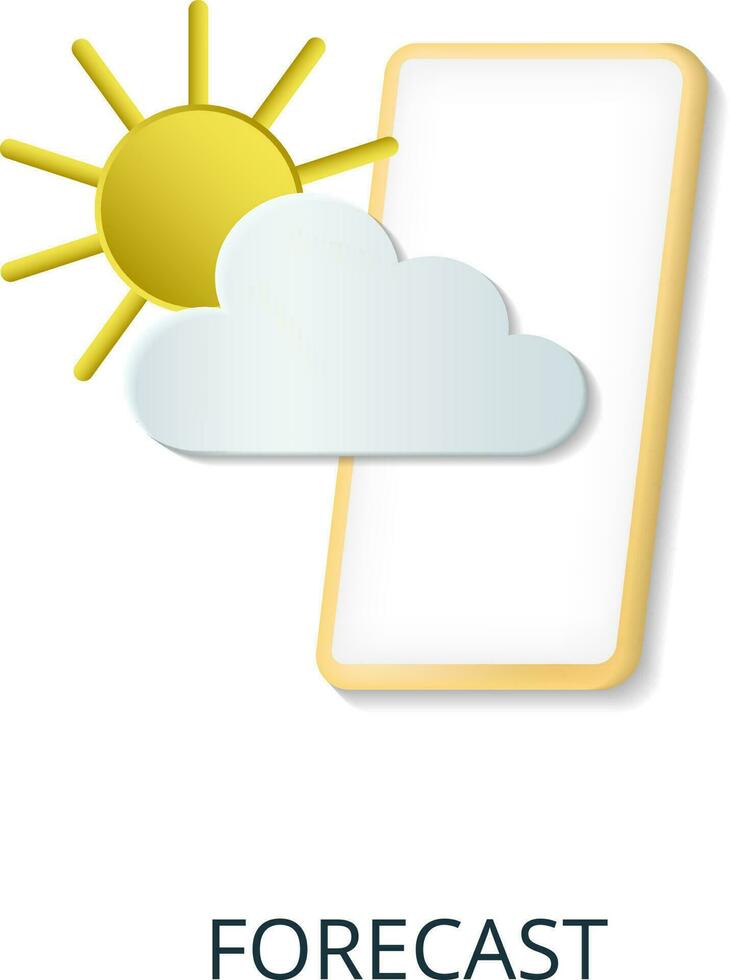 FORECAST