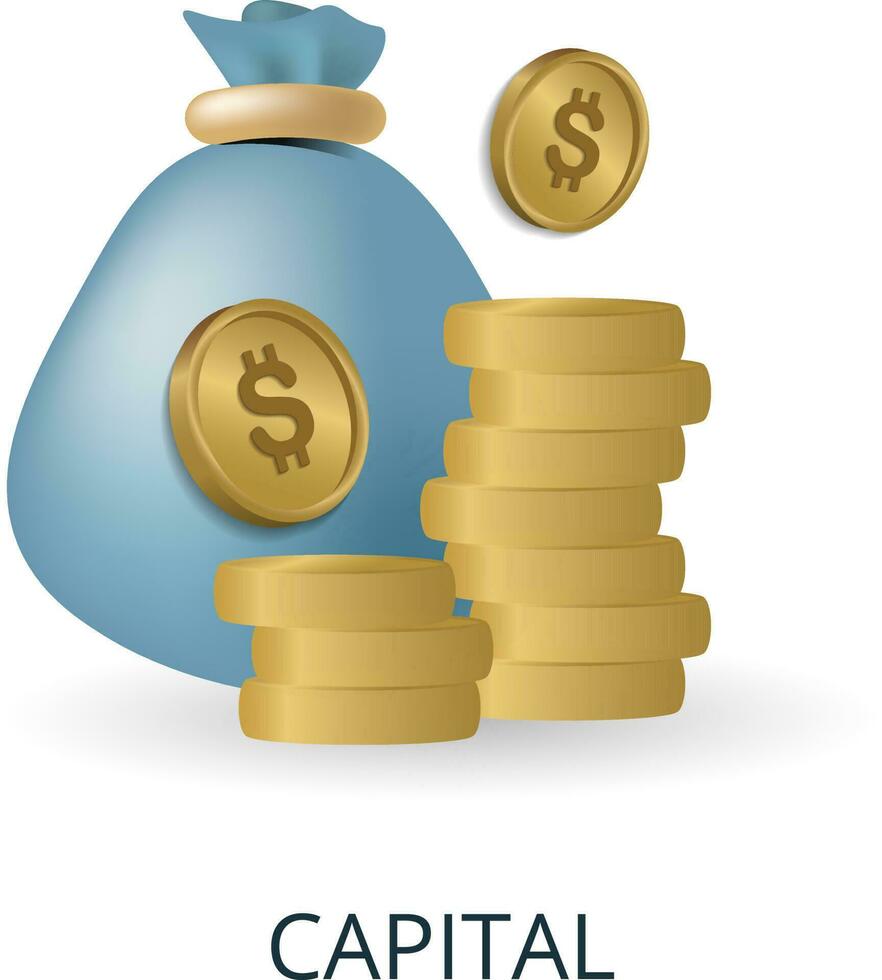 $
$
CAPITAL