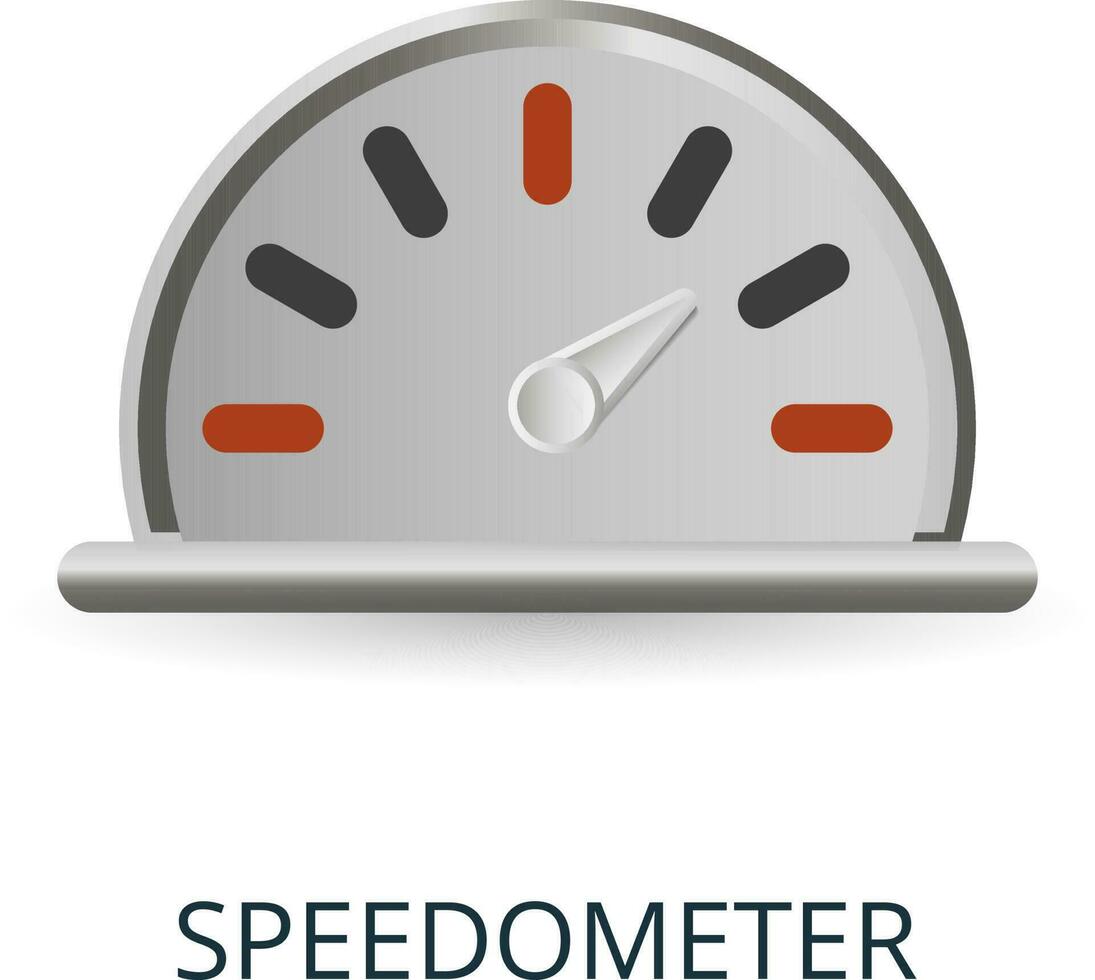 SPEEDOMETER