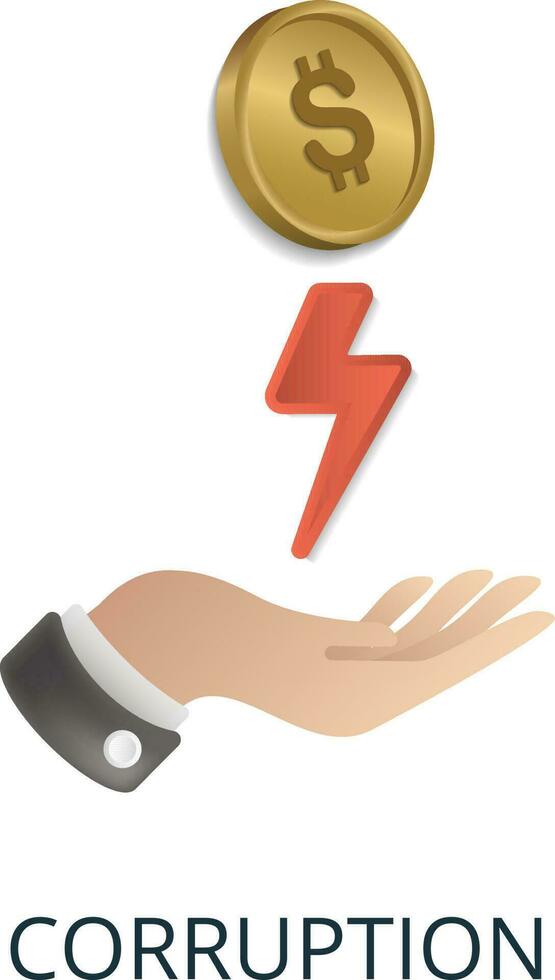 $

CORRUPTION