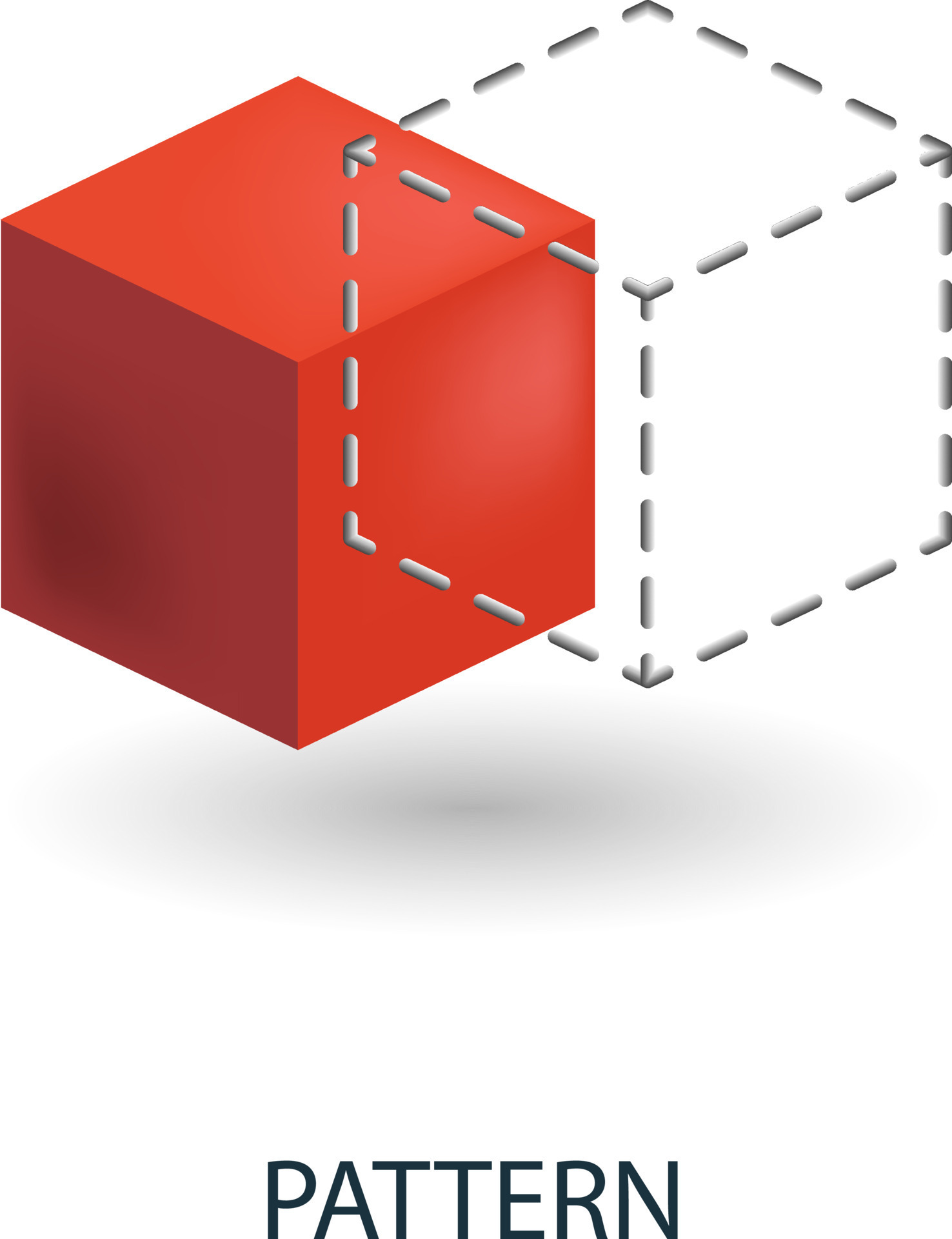 PATTERN