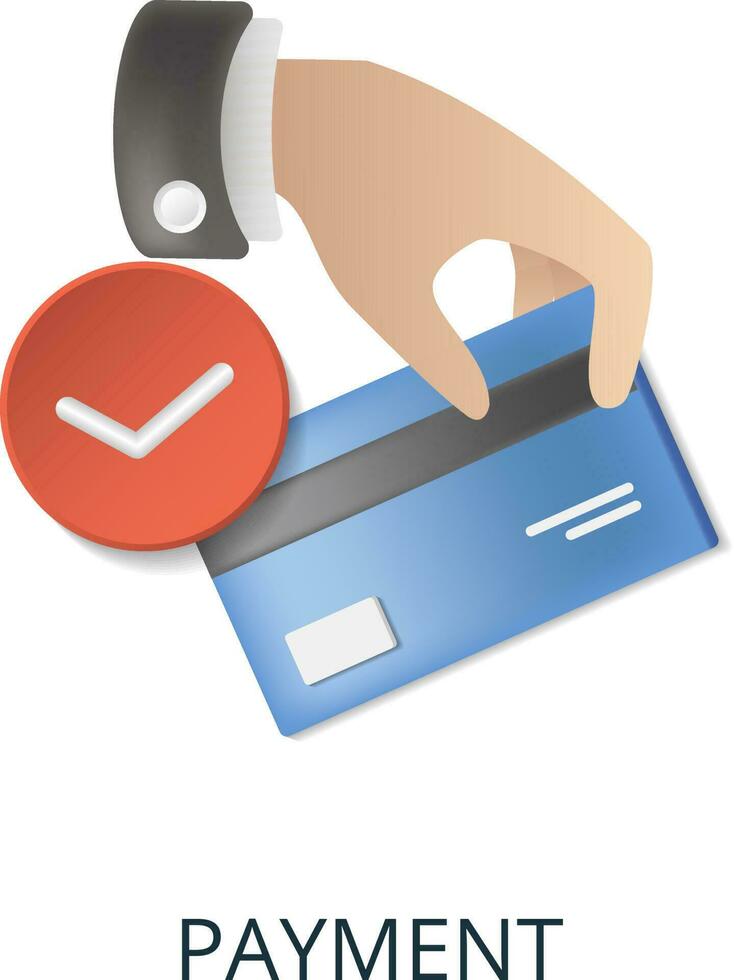 PAYMENT