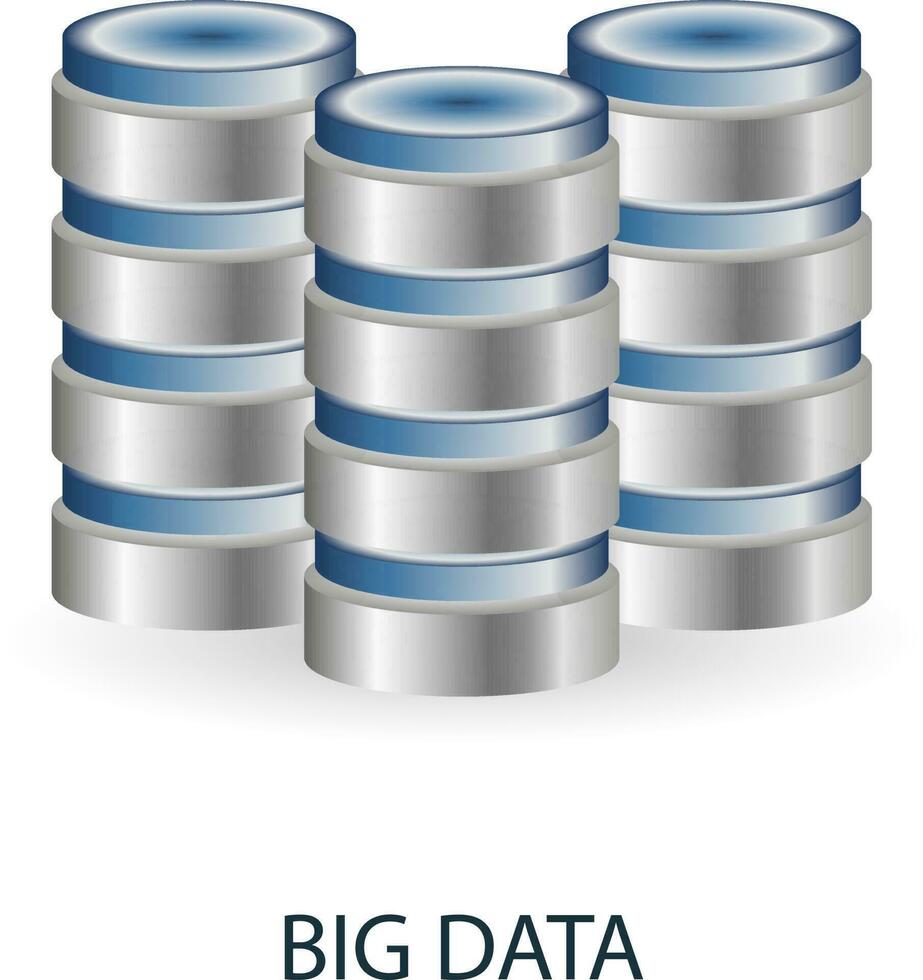 BIG DATA