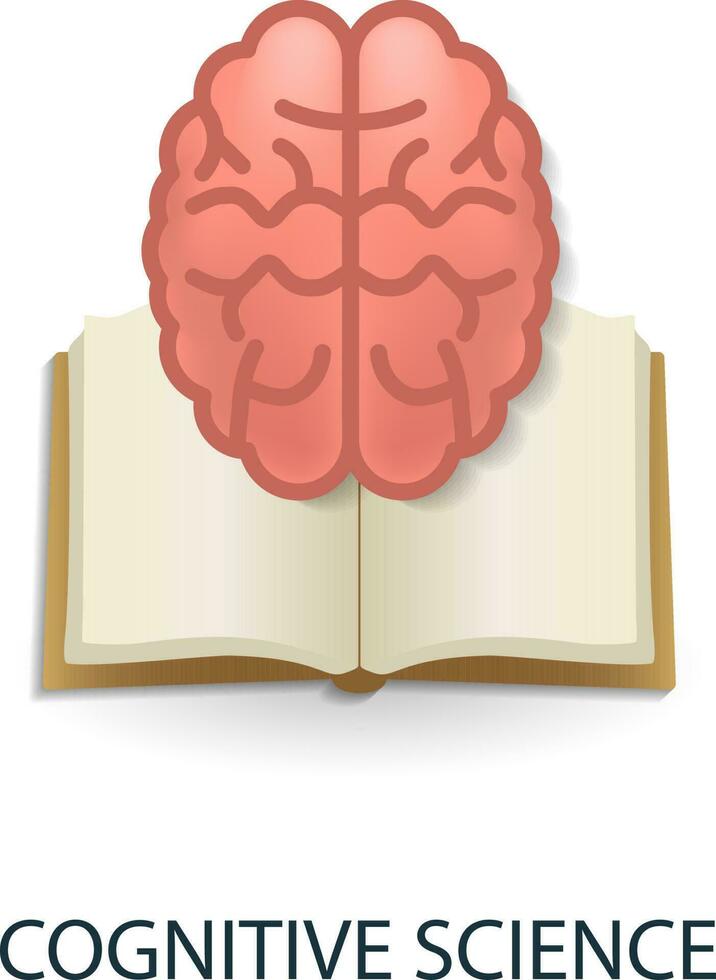 COGNITIVE SCIENCE