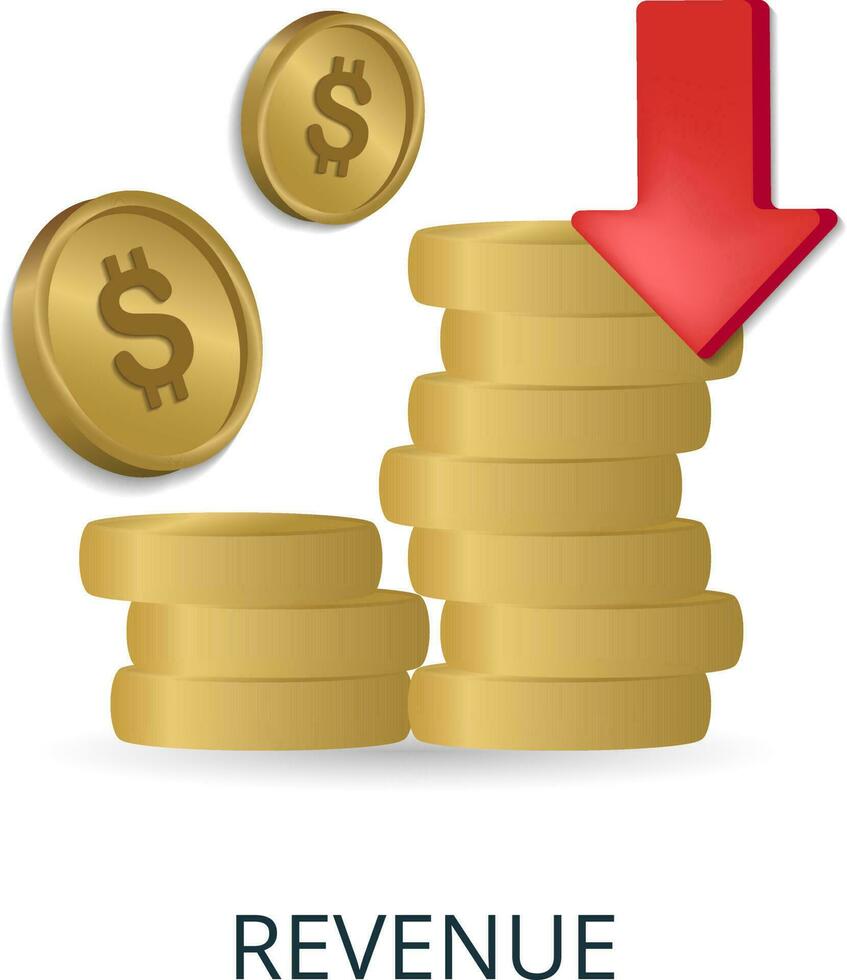 $
$
REVENUE