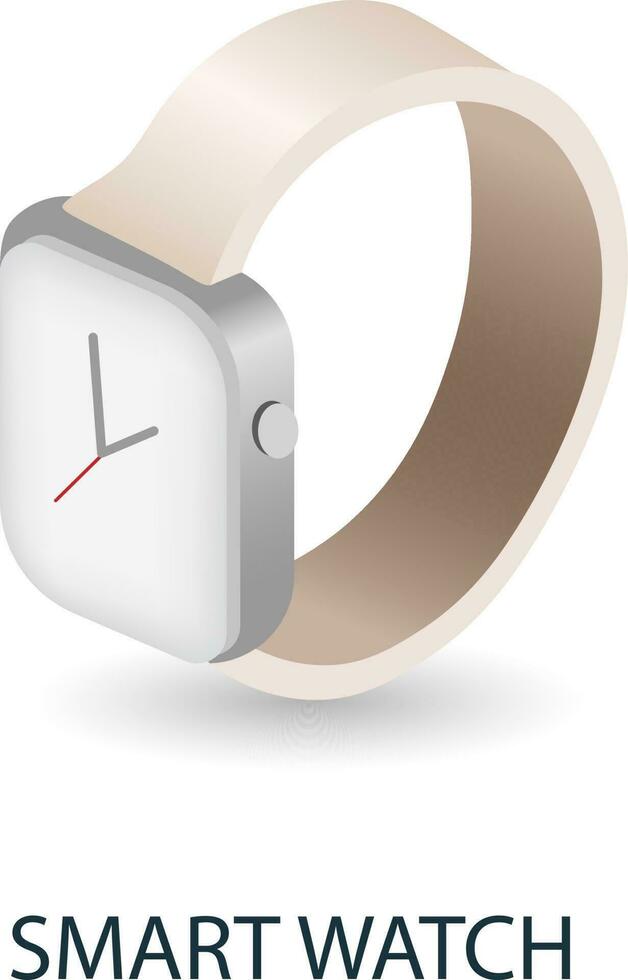 SMART WATCH