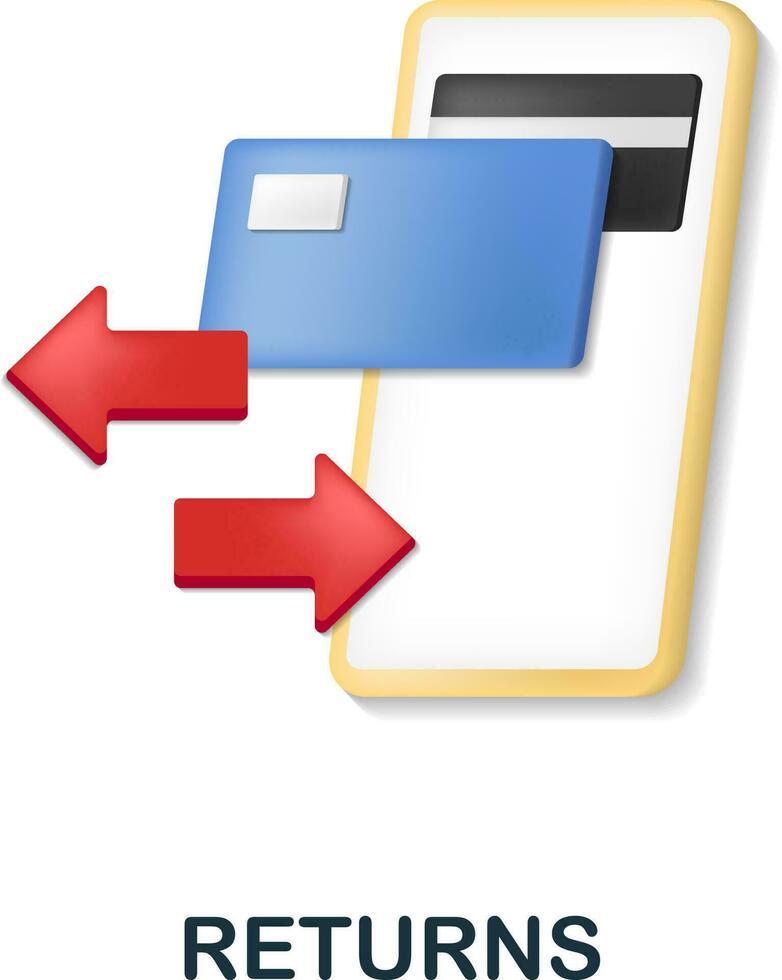 RETURNS