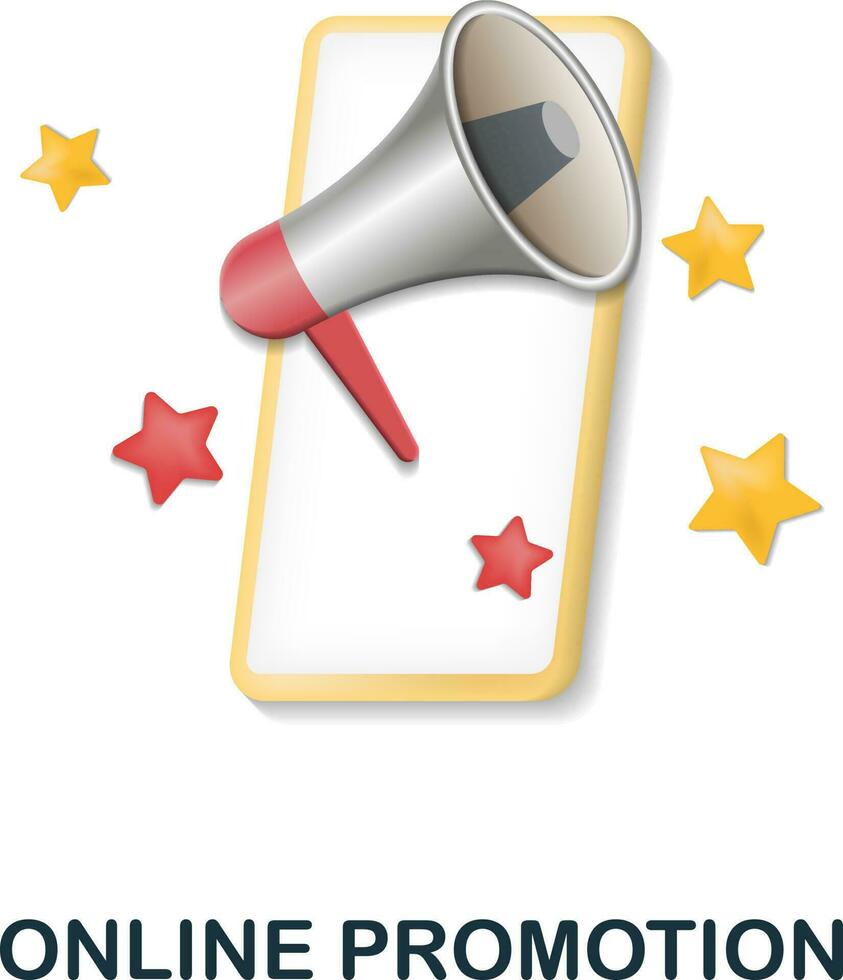 ONLINE PROMOTION