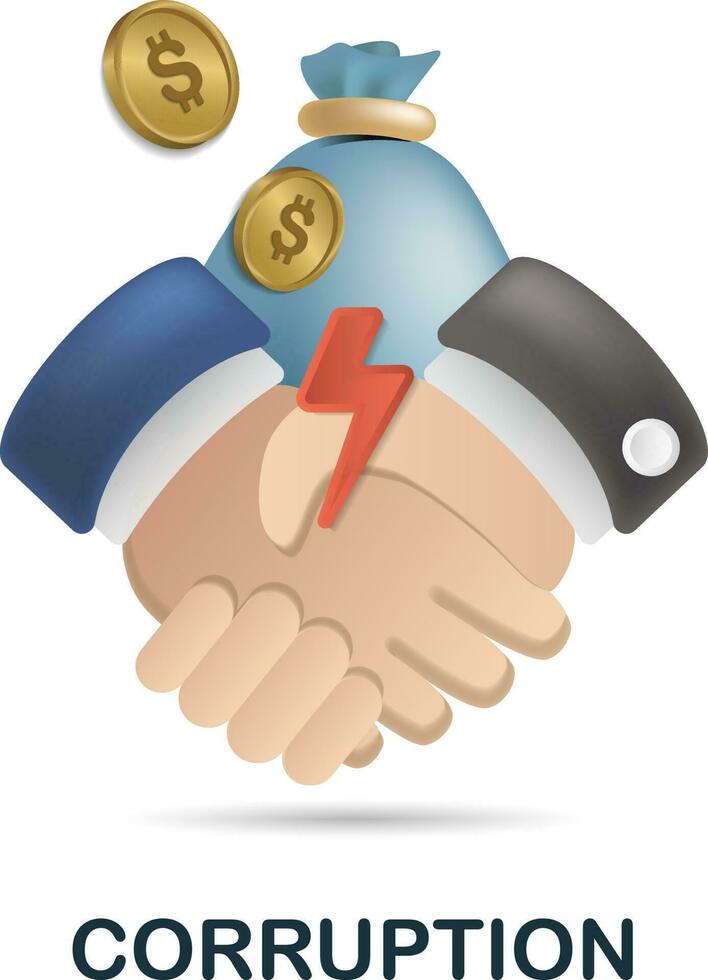 $
$
CORRUPTION