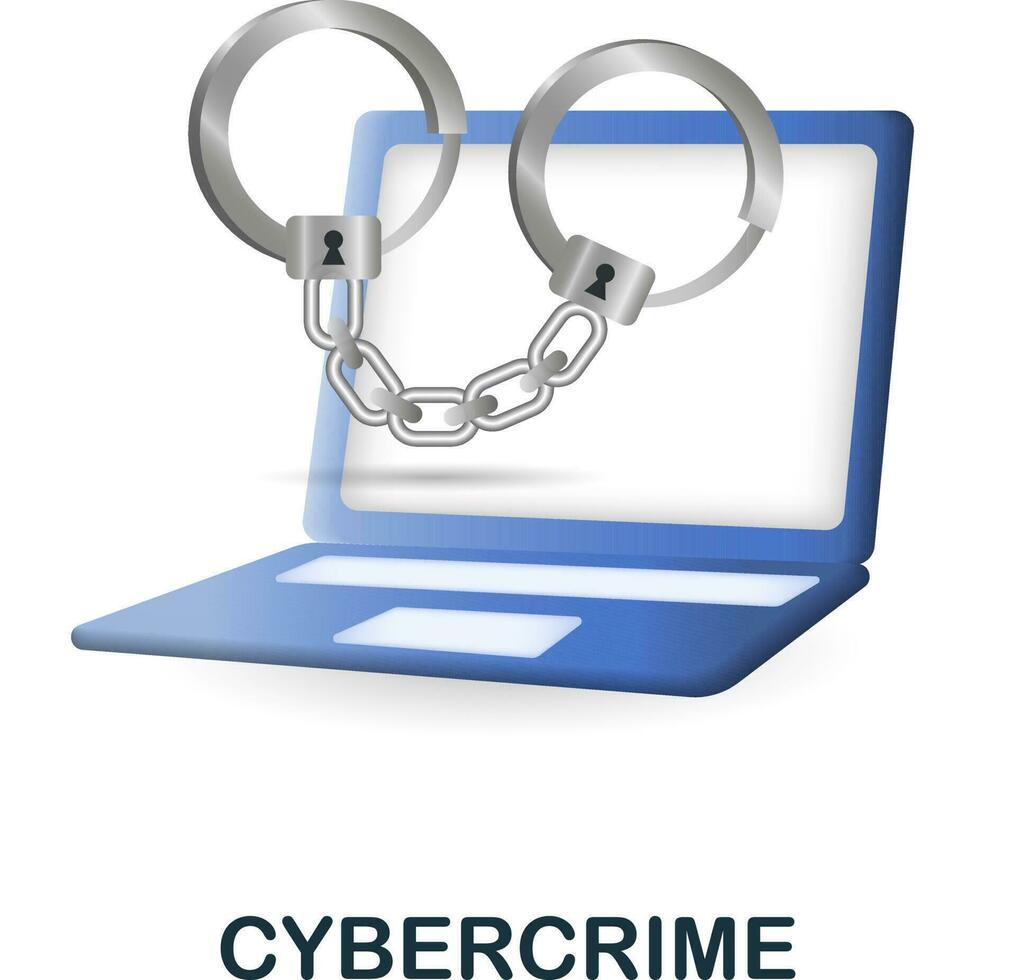 CYBERCRIME