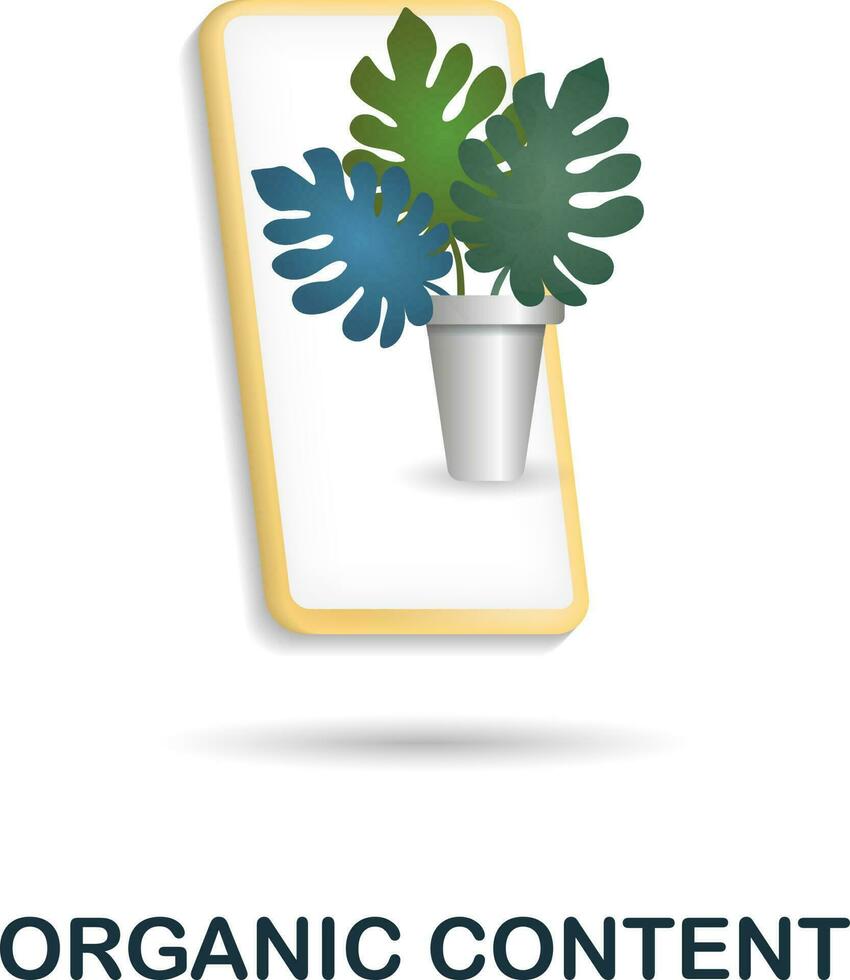 ORGANIC CONTENT