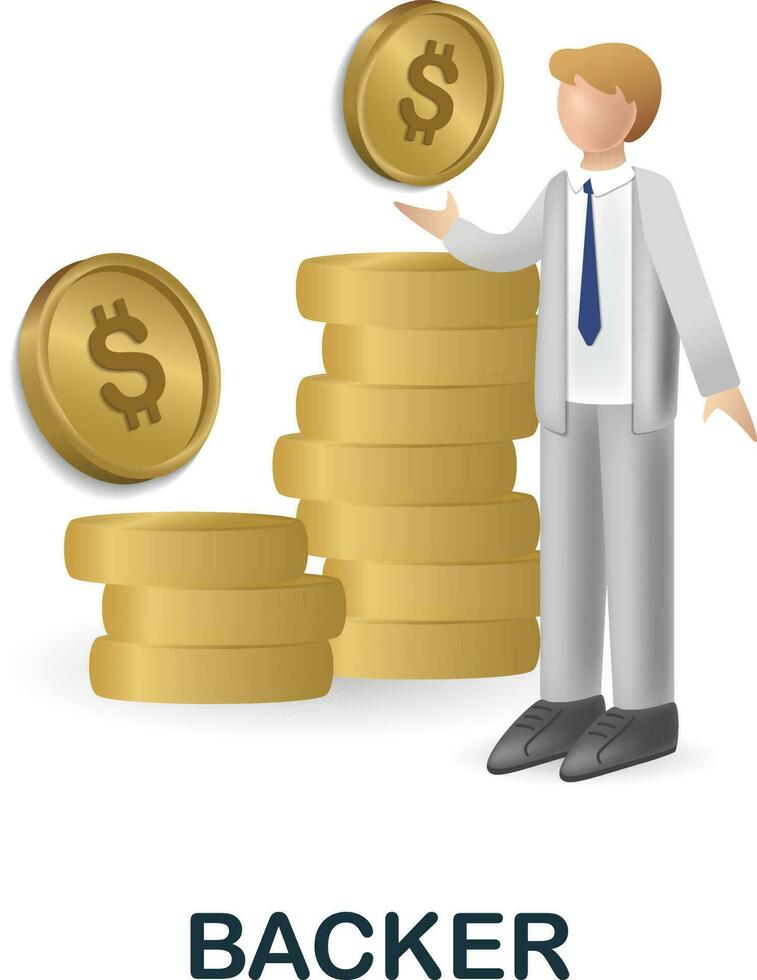 $

$

BACKER