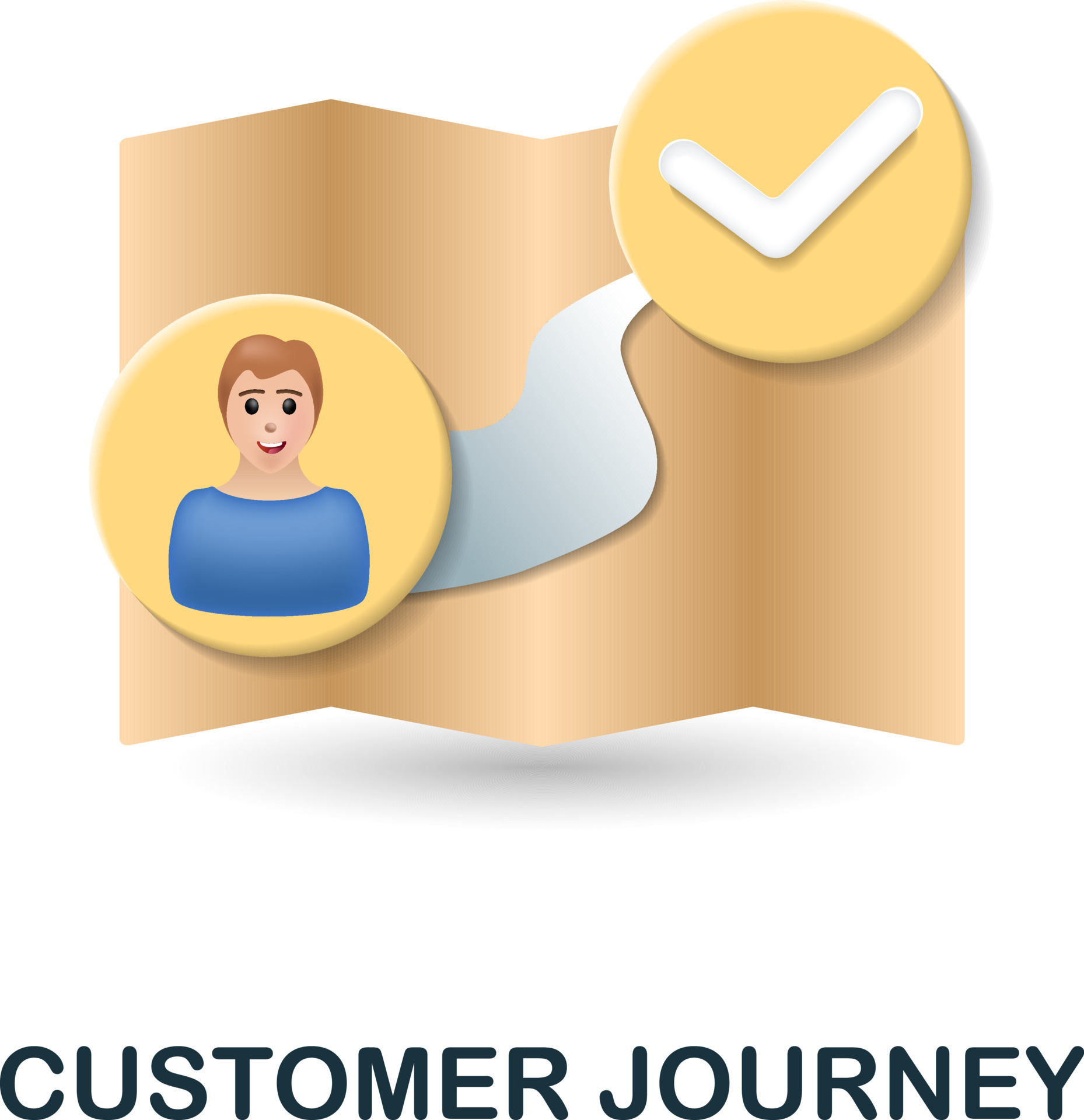 CUSTOMER JOURNEY