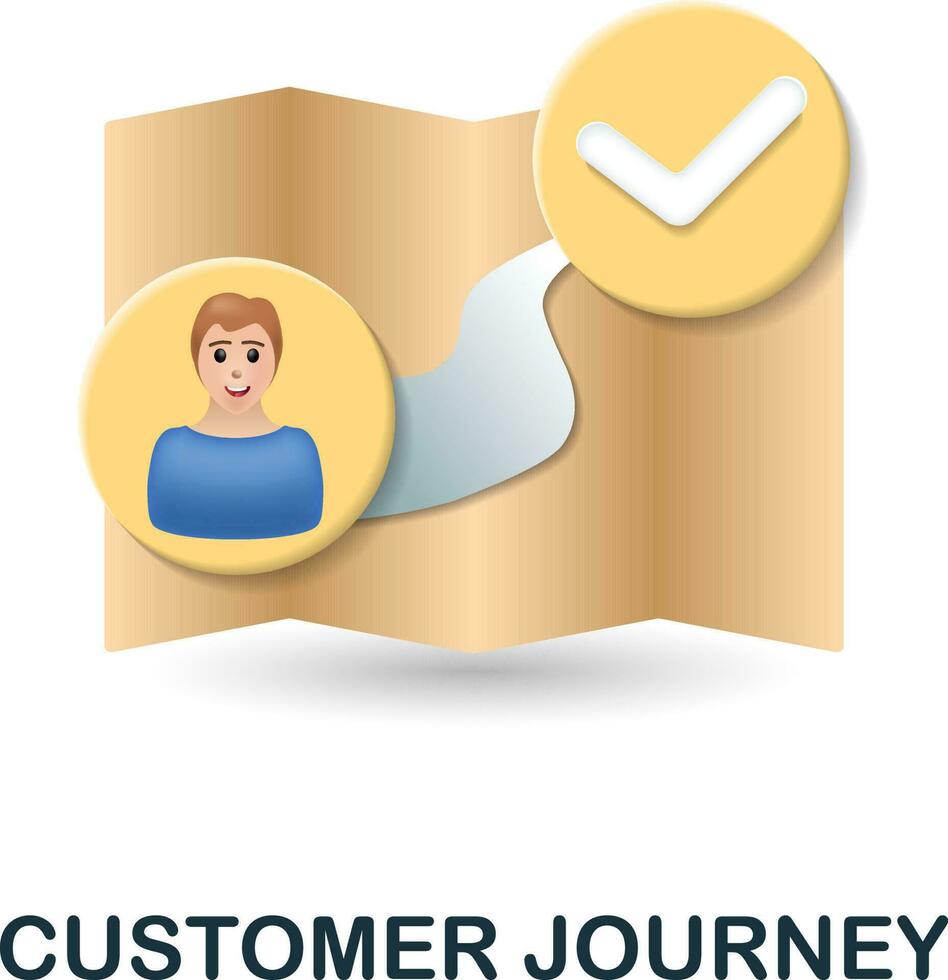 CUSTOMER JOURNEY