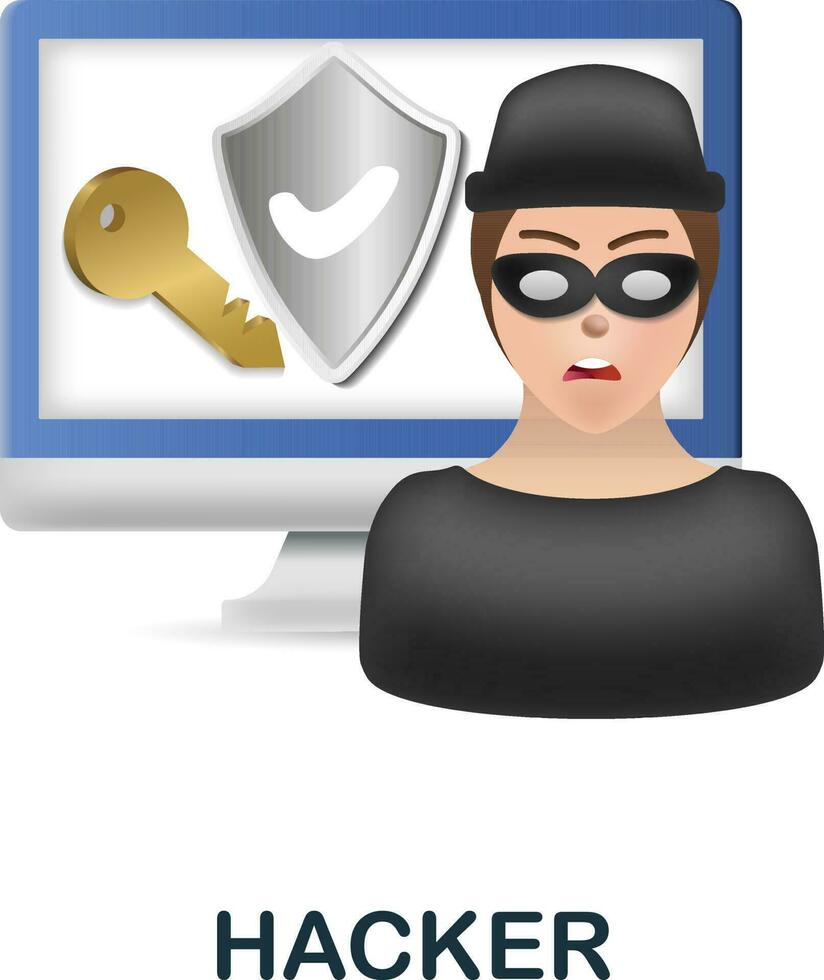 HACKER