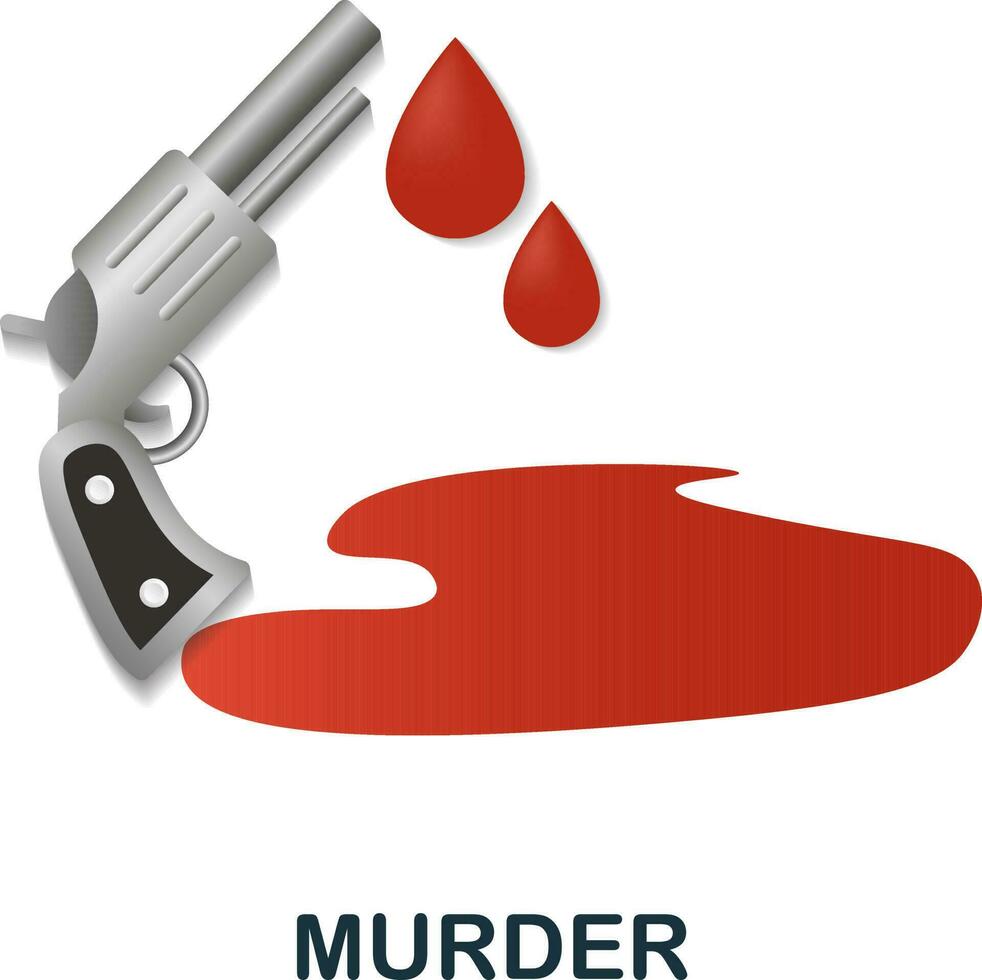 MURDER