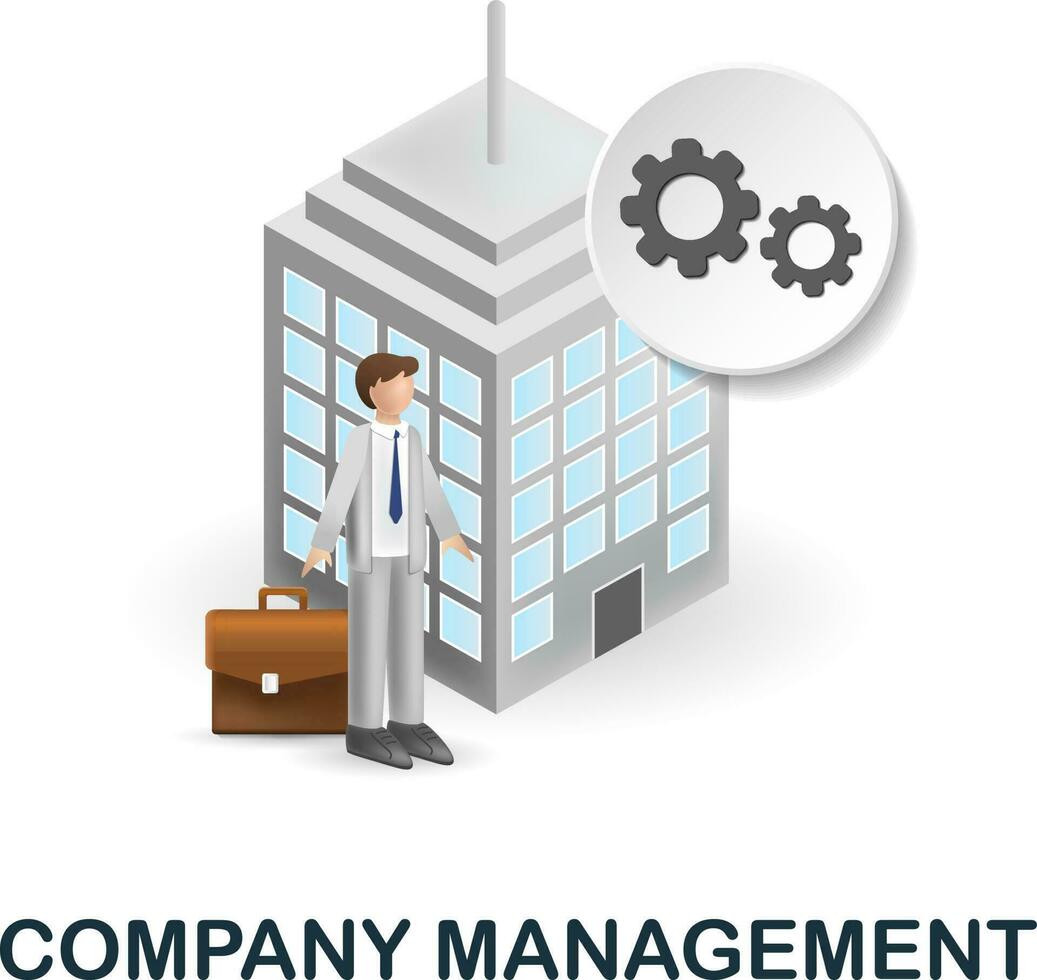 COMPANY MANAGEMENT