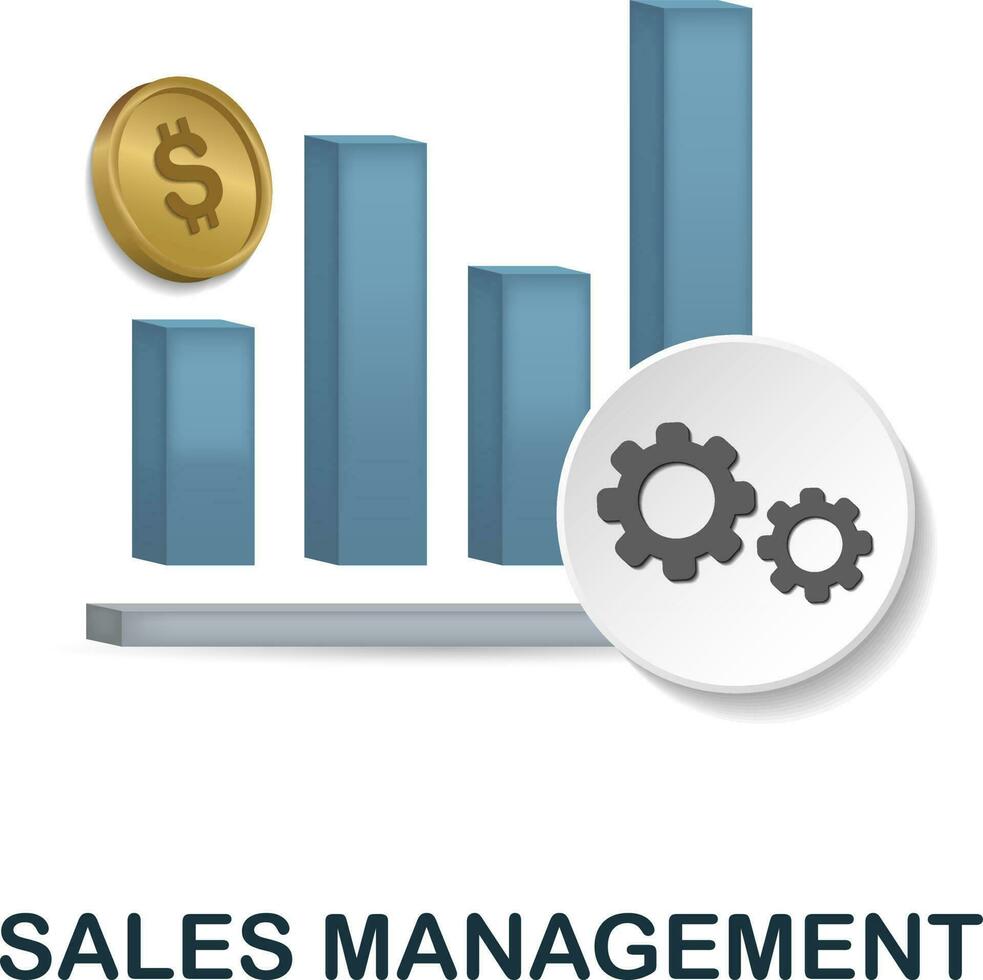 $

SALES MANAGEMENT