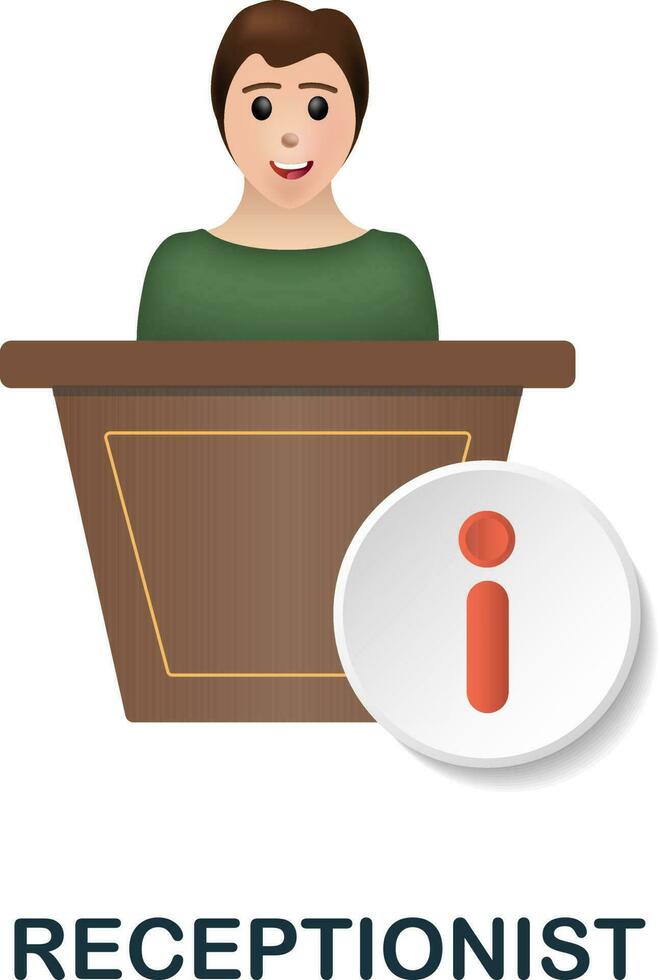 i

RECEPTIONIST