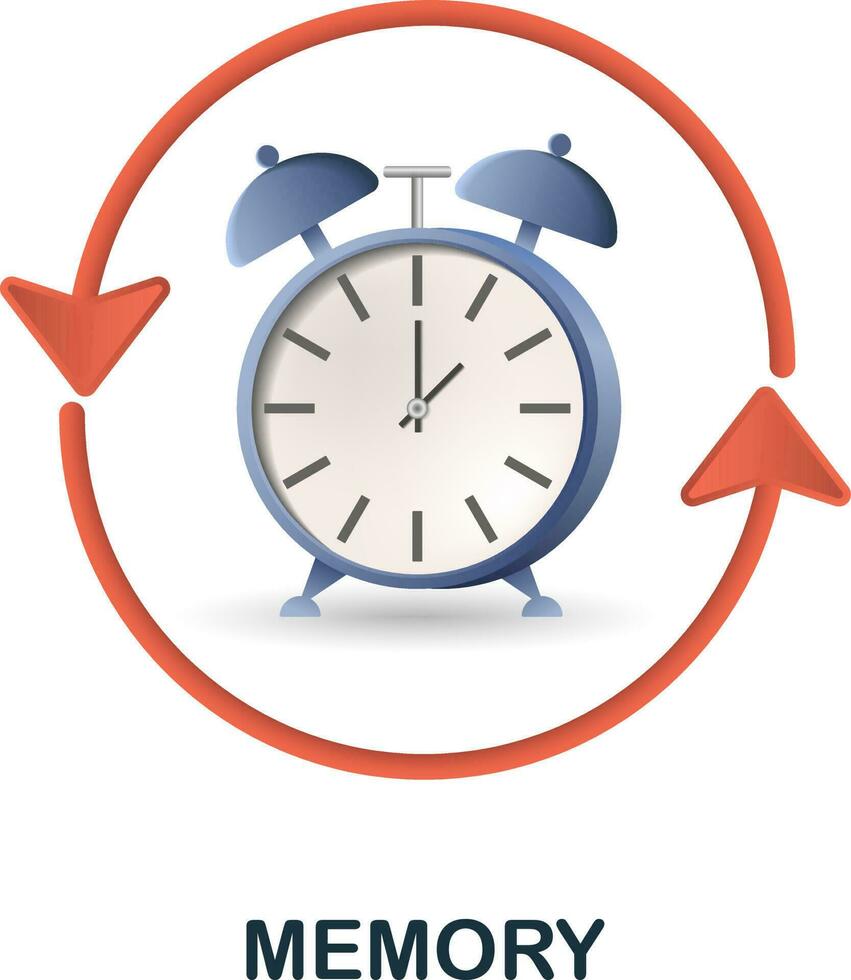 MEMORY