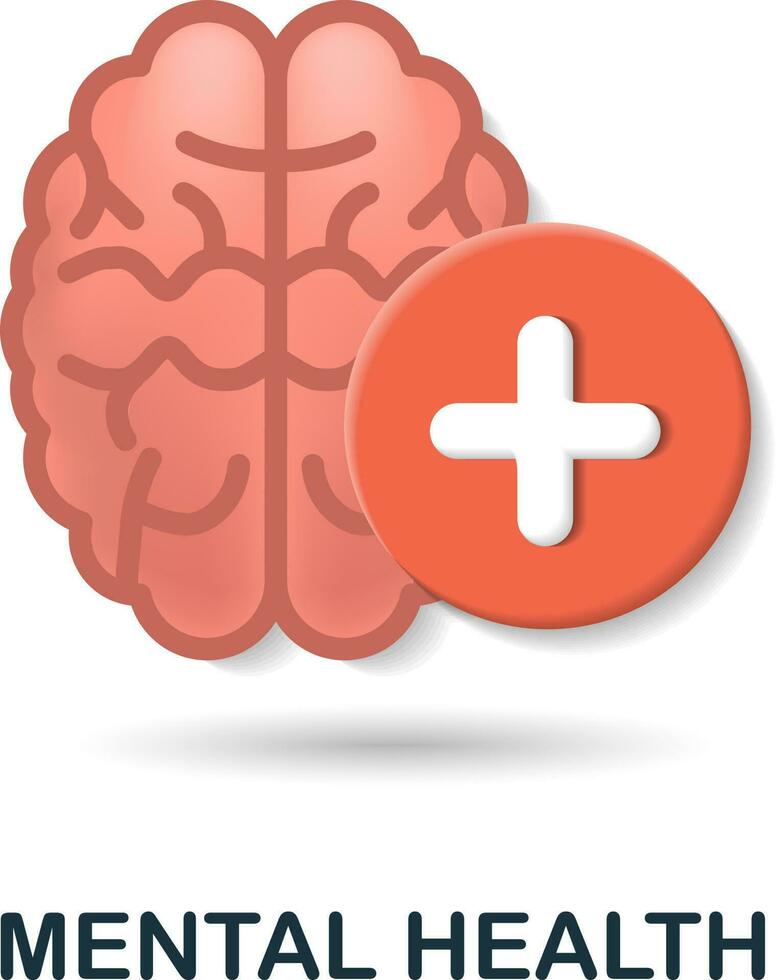 MENTAL HEALTH