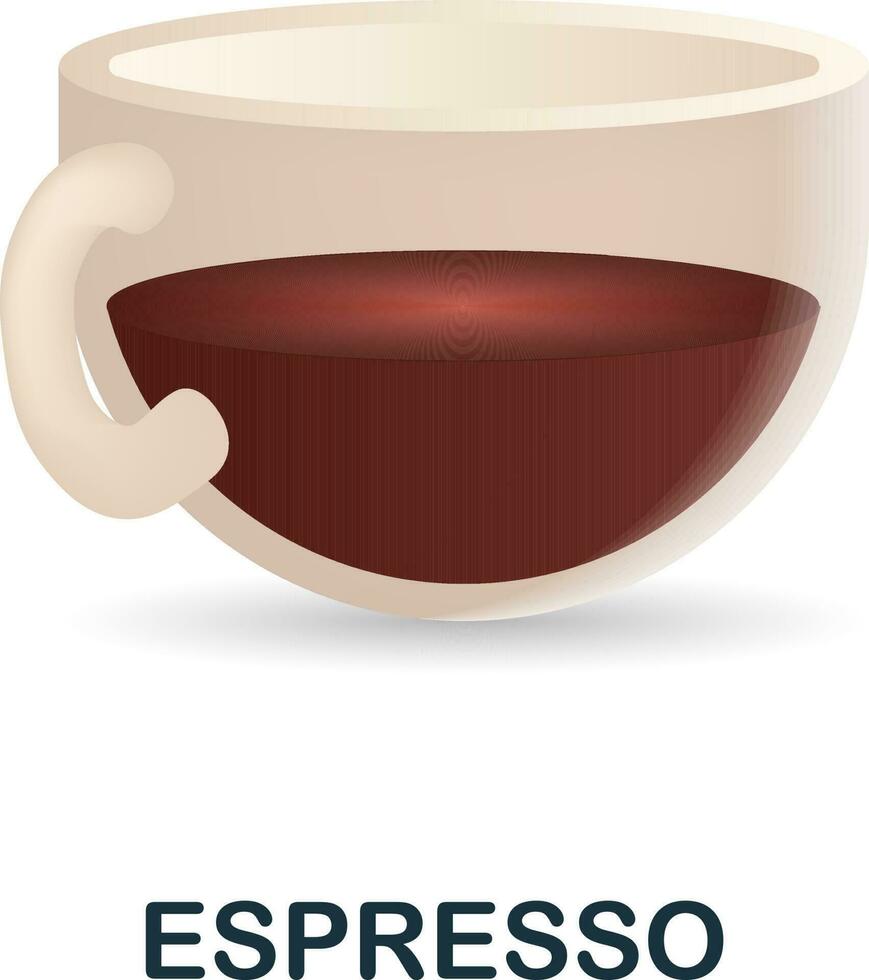 ESPRESSO