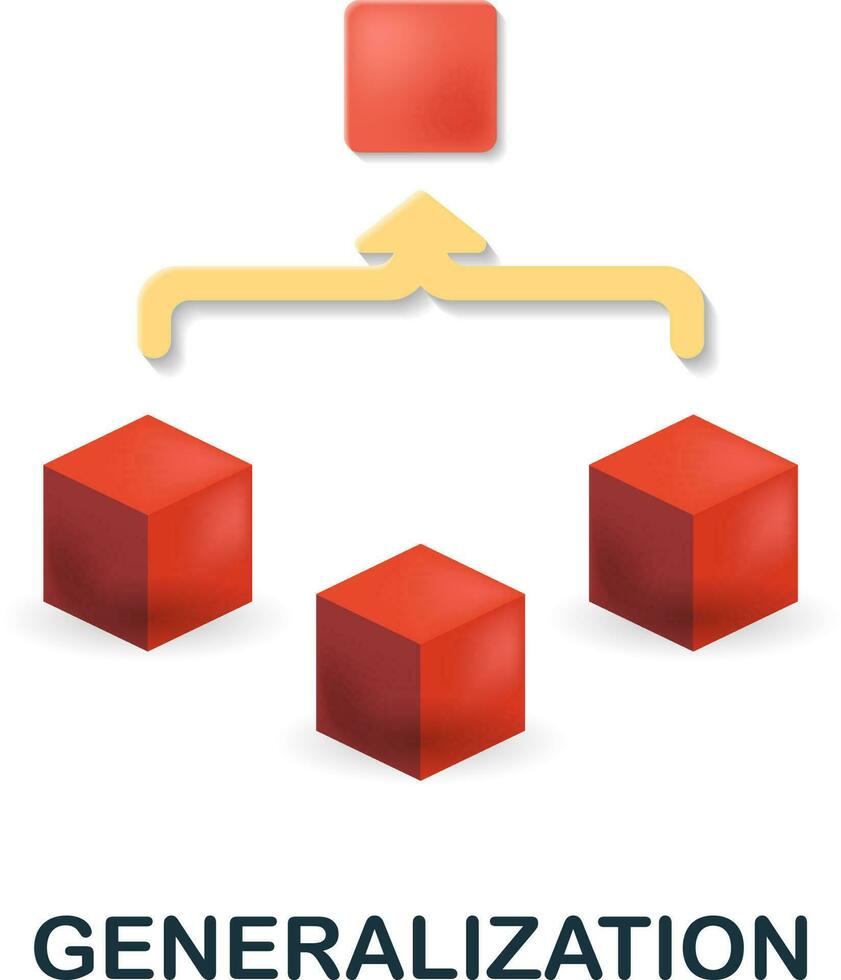 GENERALIZATION