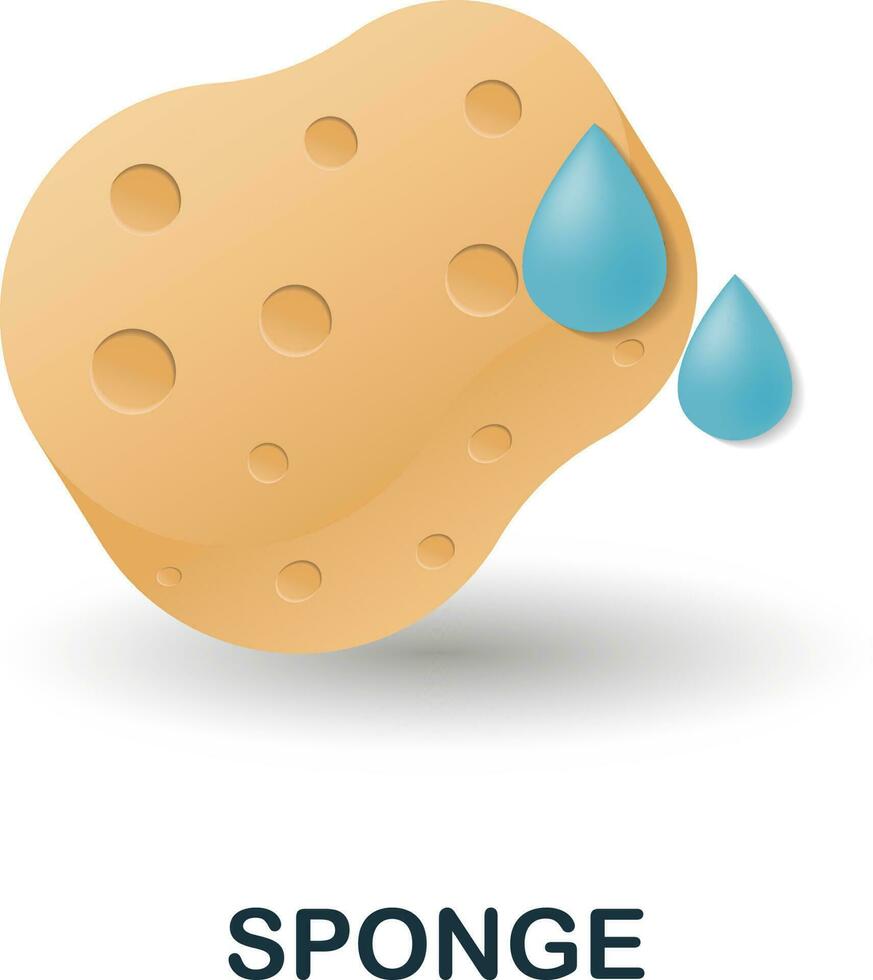 SPONGE