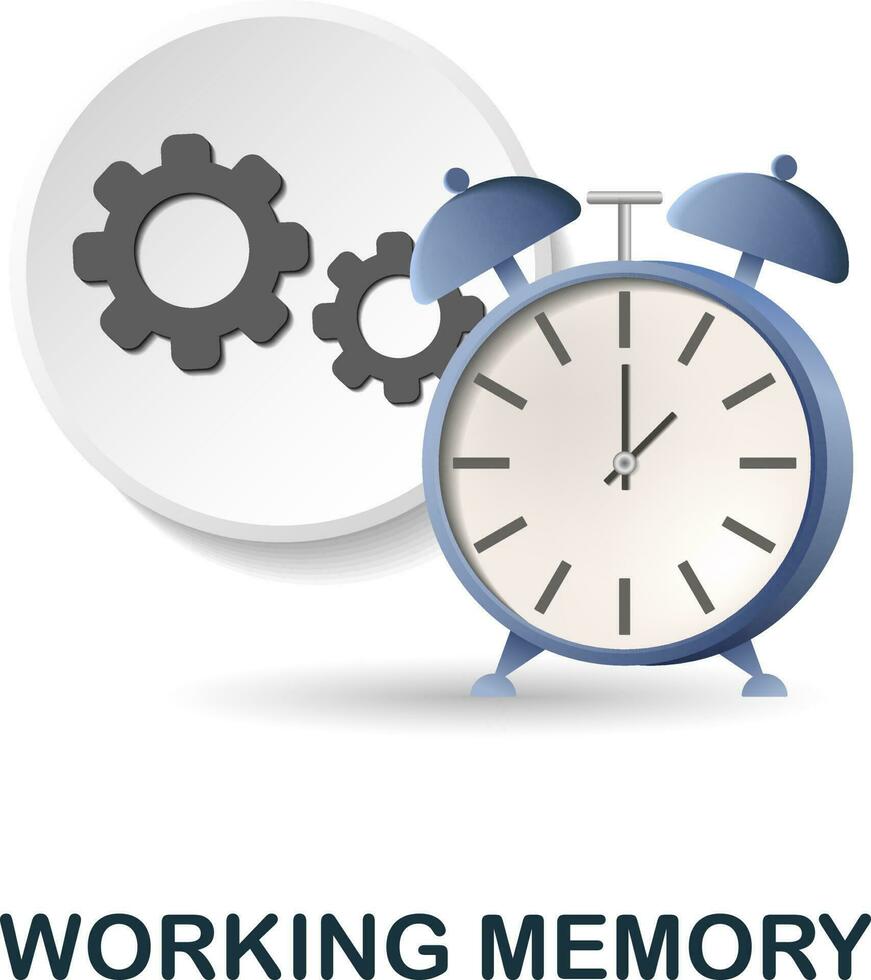 WORKING MEMORY