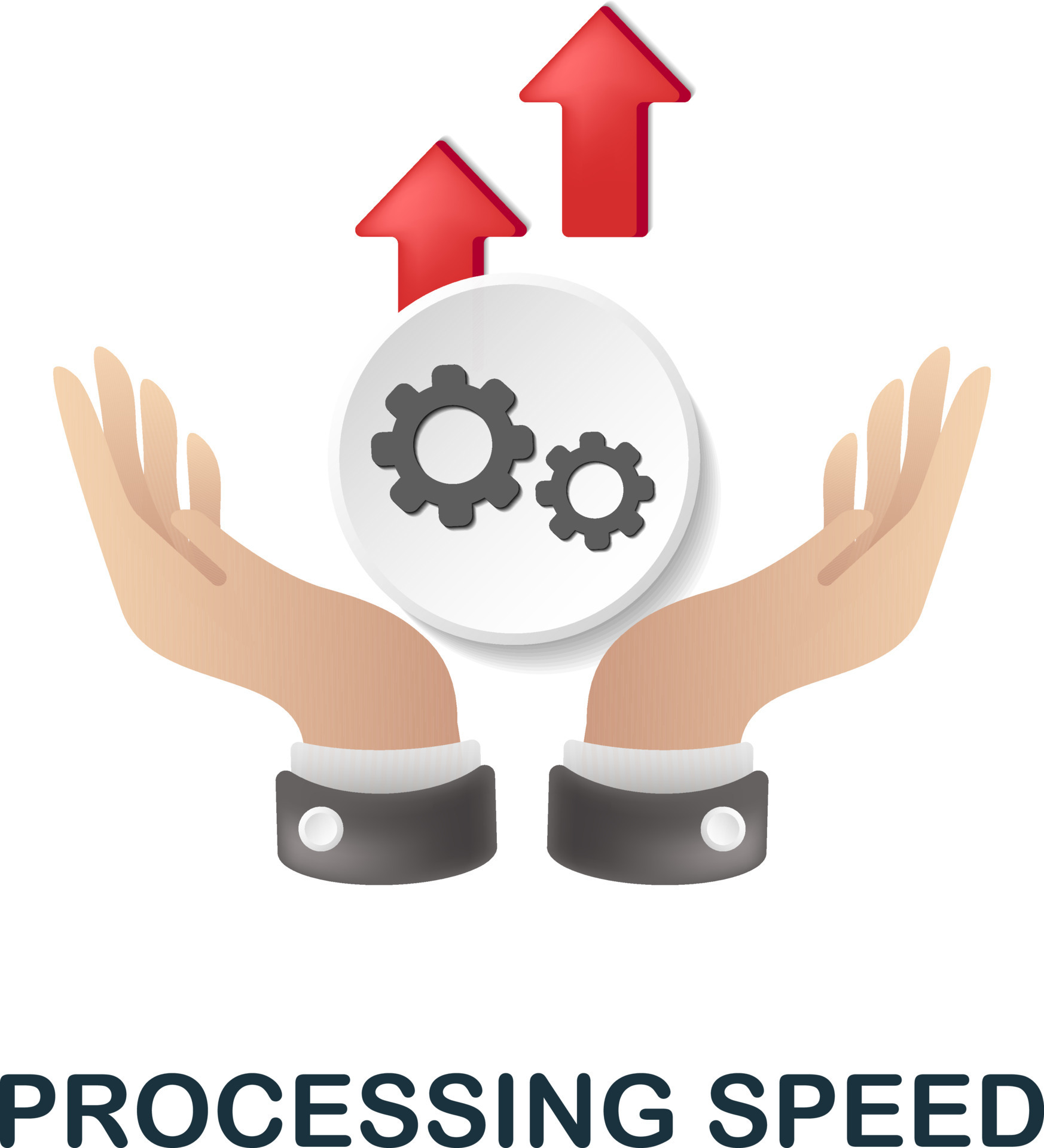 PROCESSING SPEED