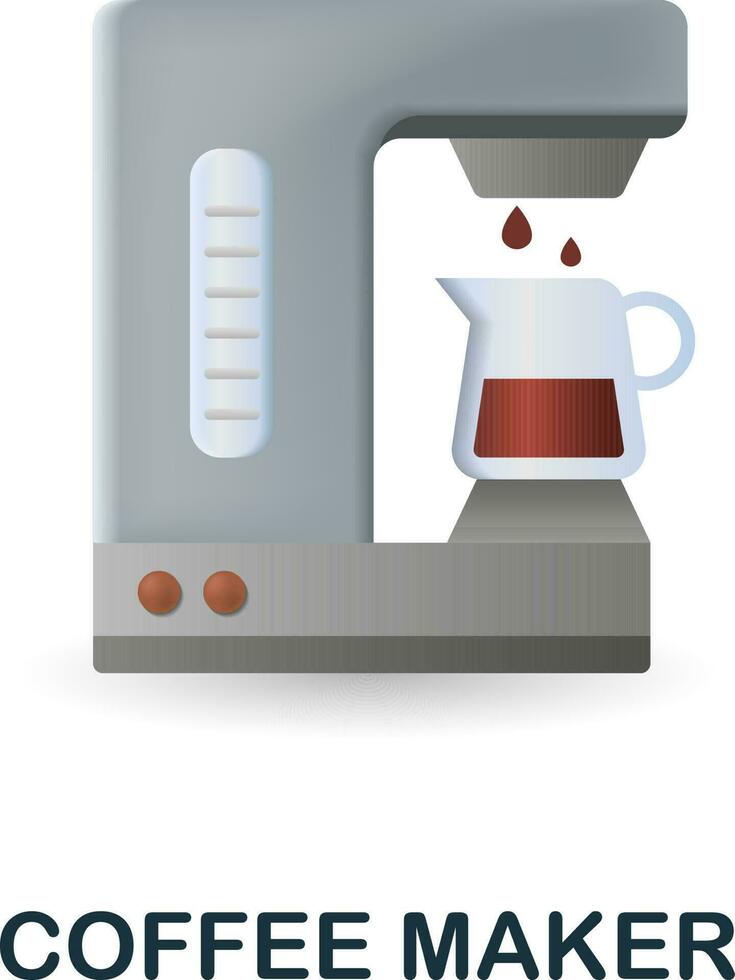 COFFEE MAKER