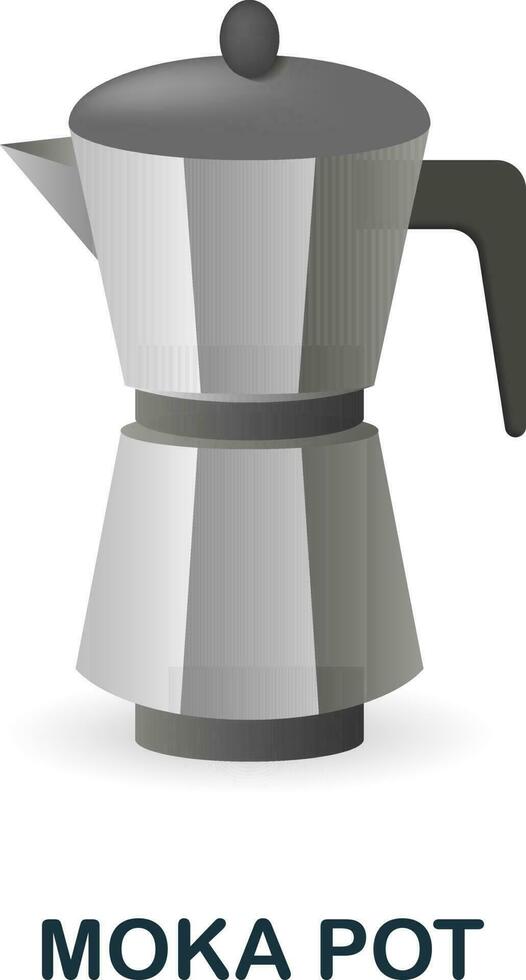 MOKA POT