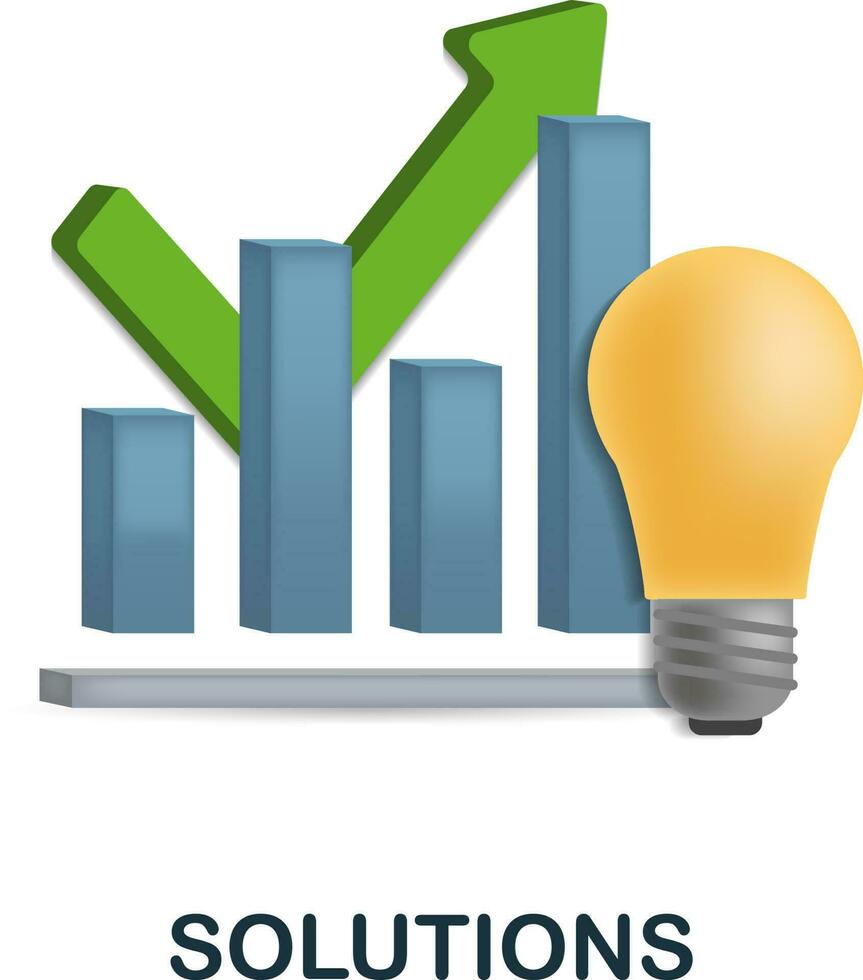 SOLUTIONS