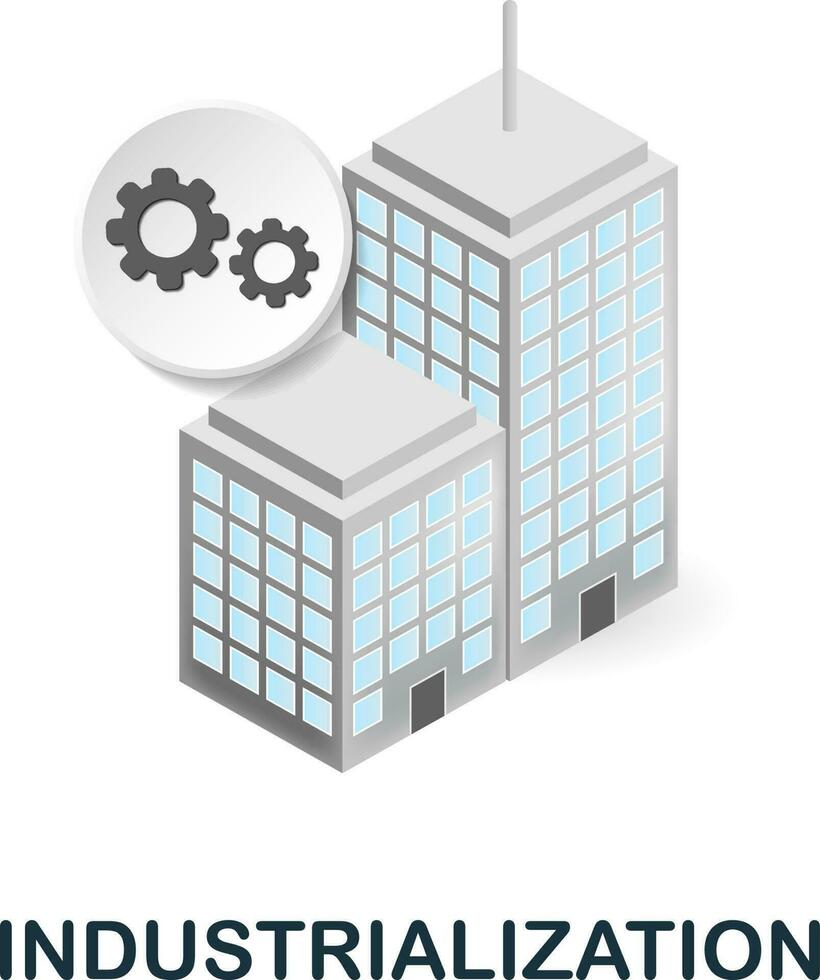 INDUSTRIALIZATION