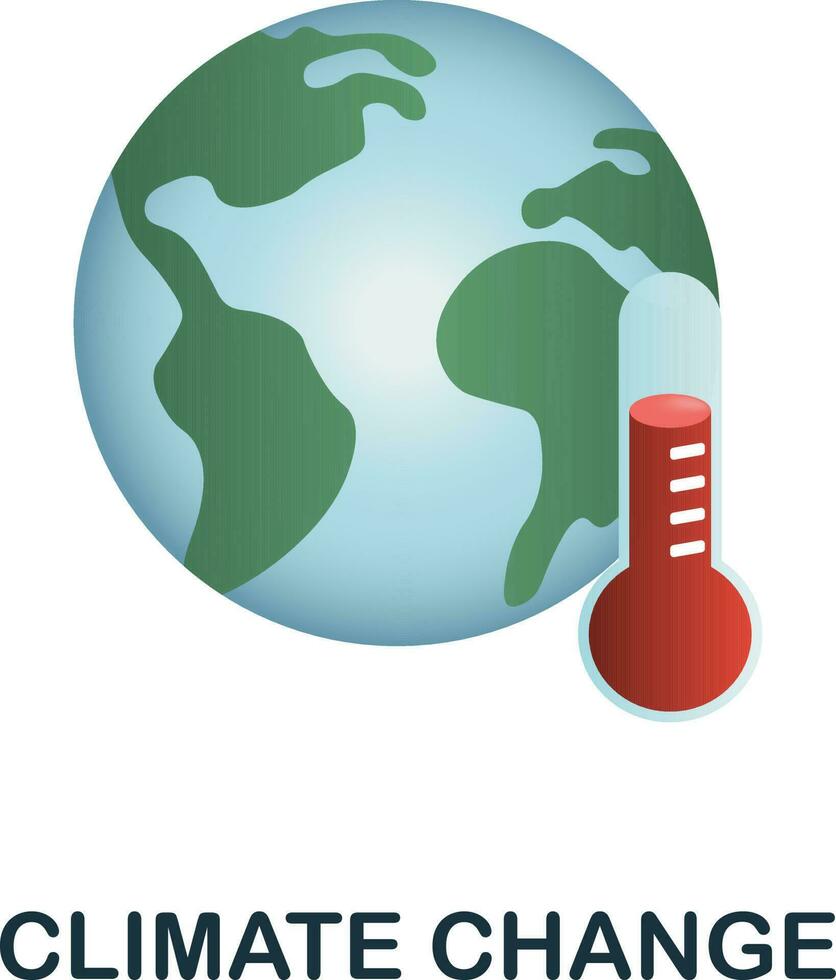 CLIMATE CHANGE