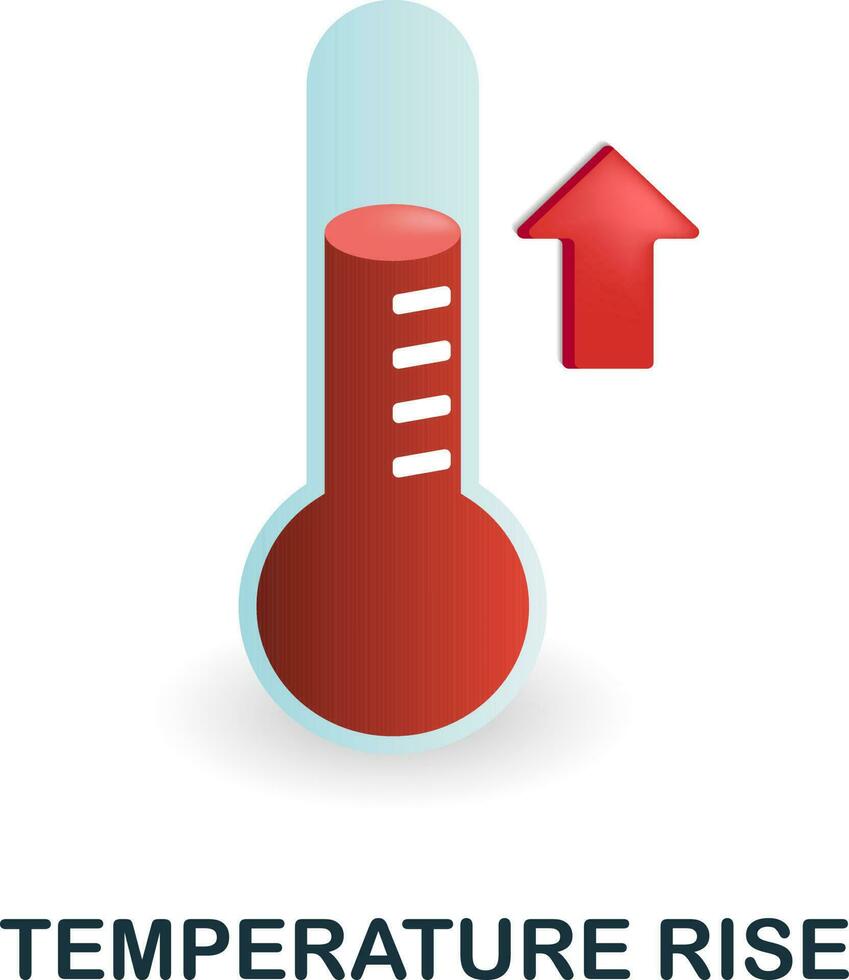 TEMPERATURE RISE