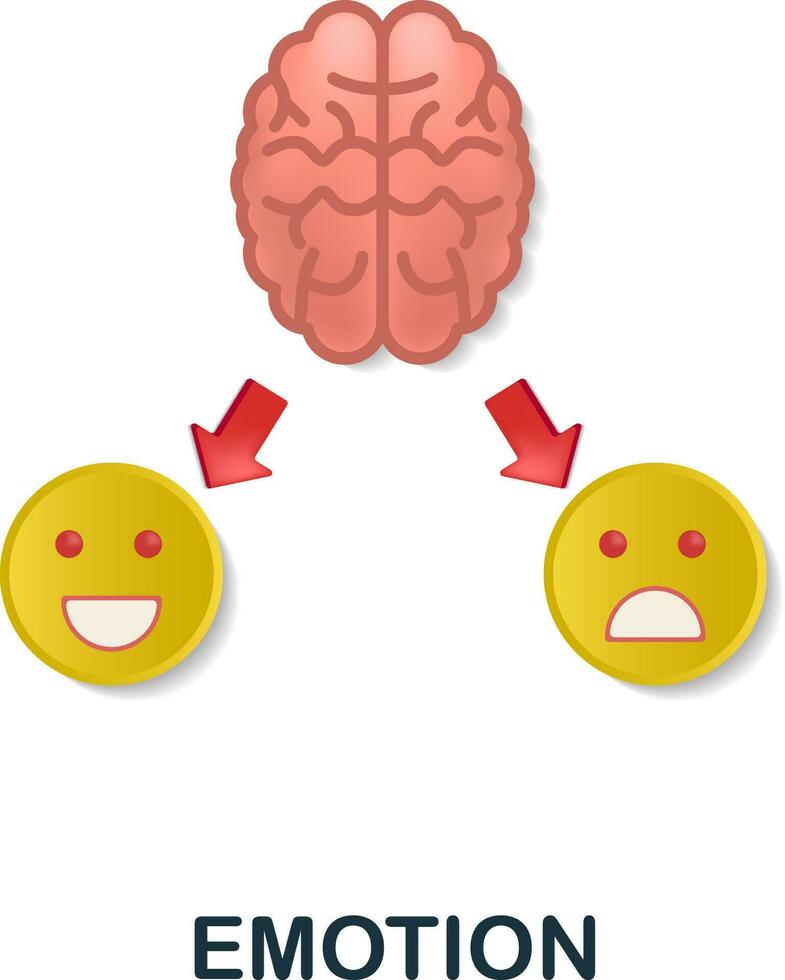 EMOTION