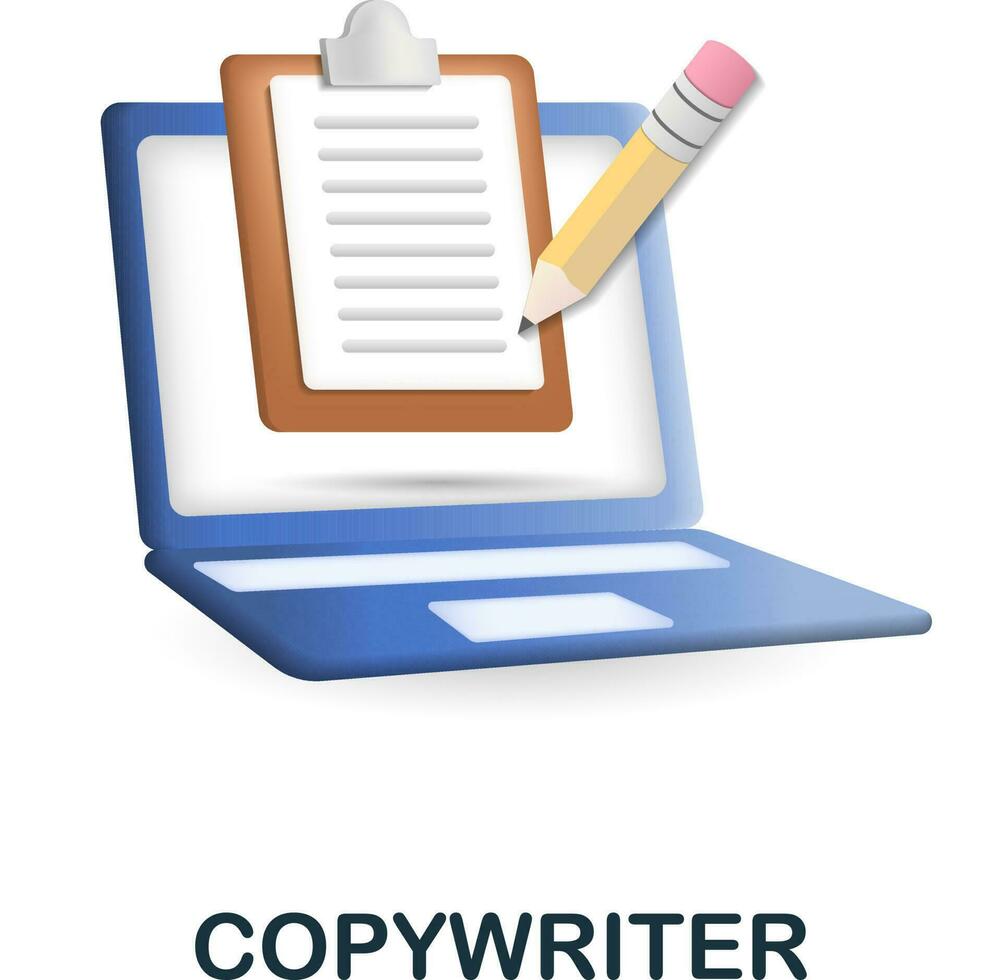 COPYWRITER