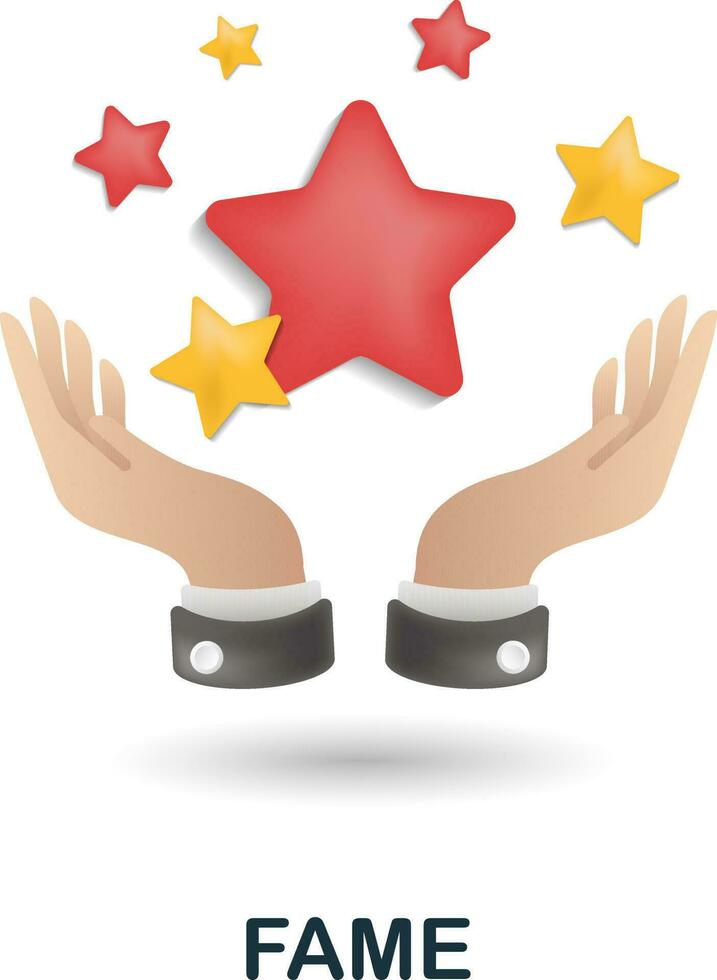 FAME