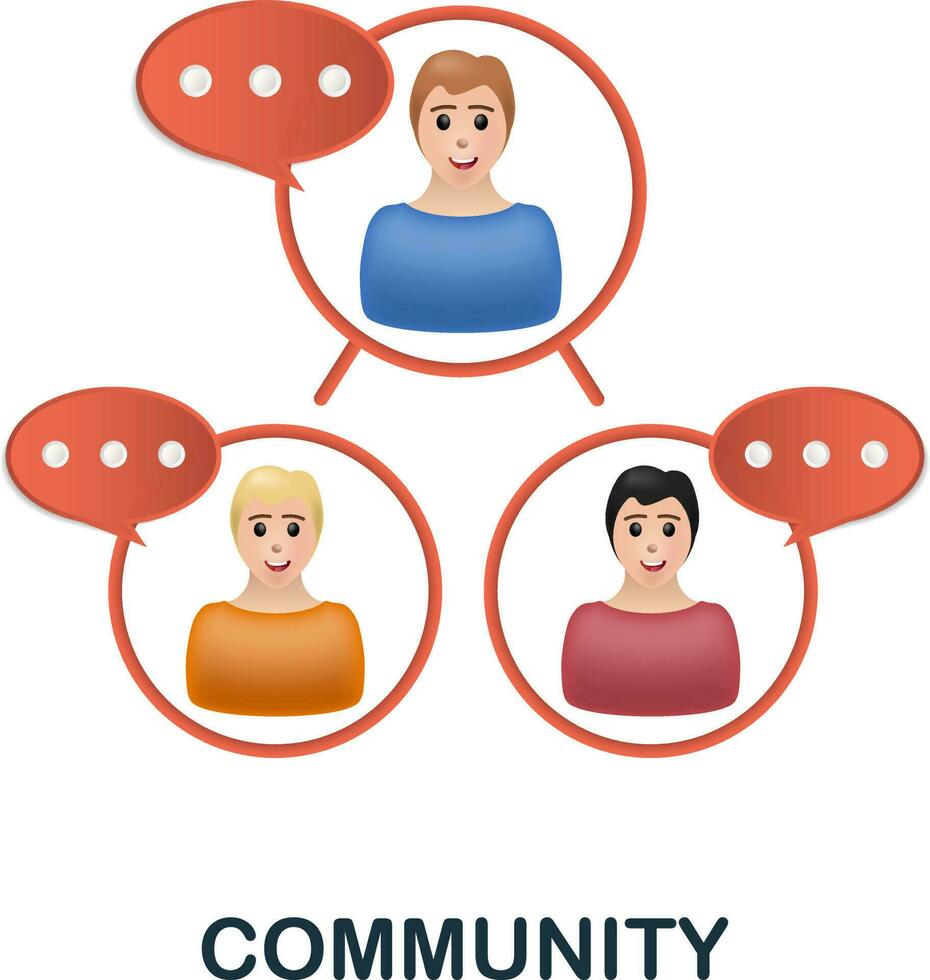 COMMUNITY