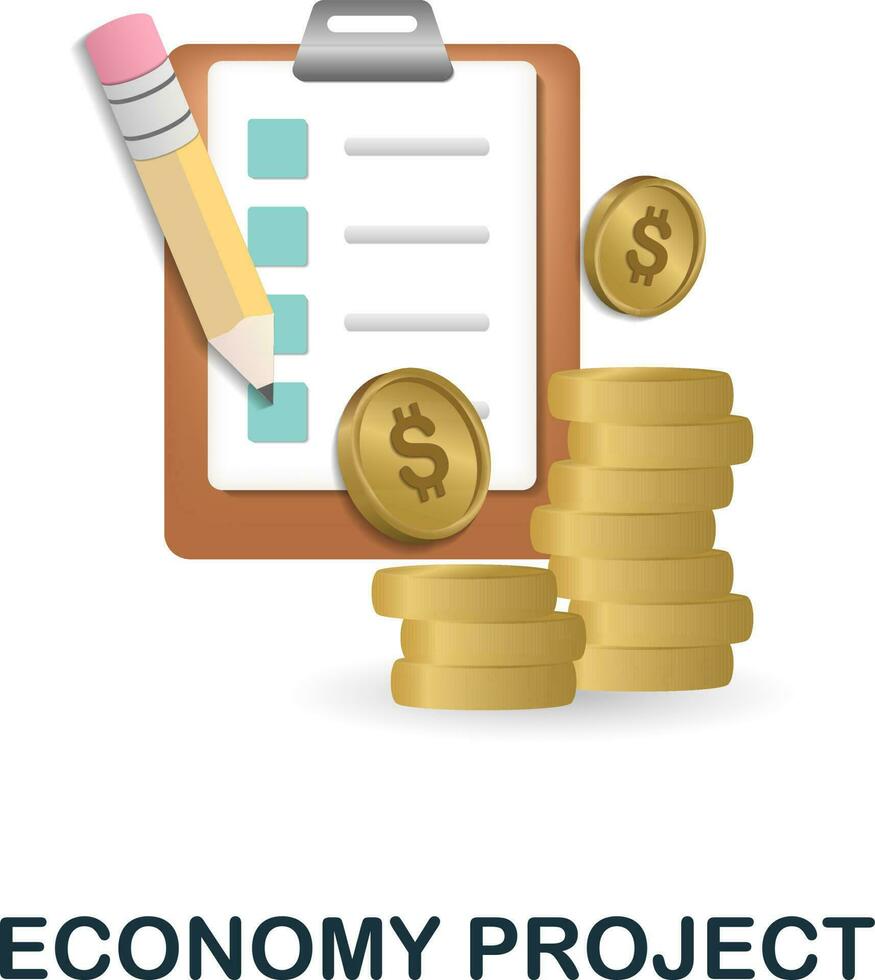 $
$
ECONOMY PROJECT