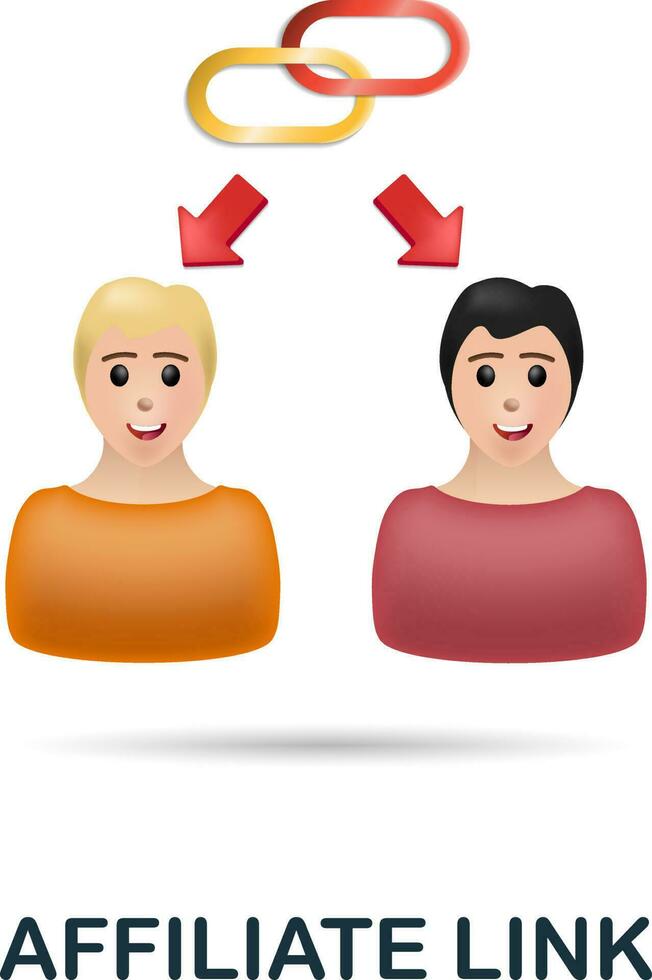 AFFILIATE LINK