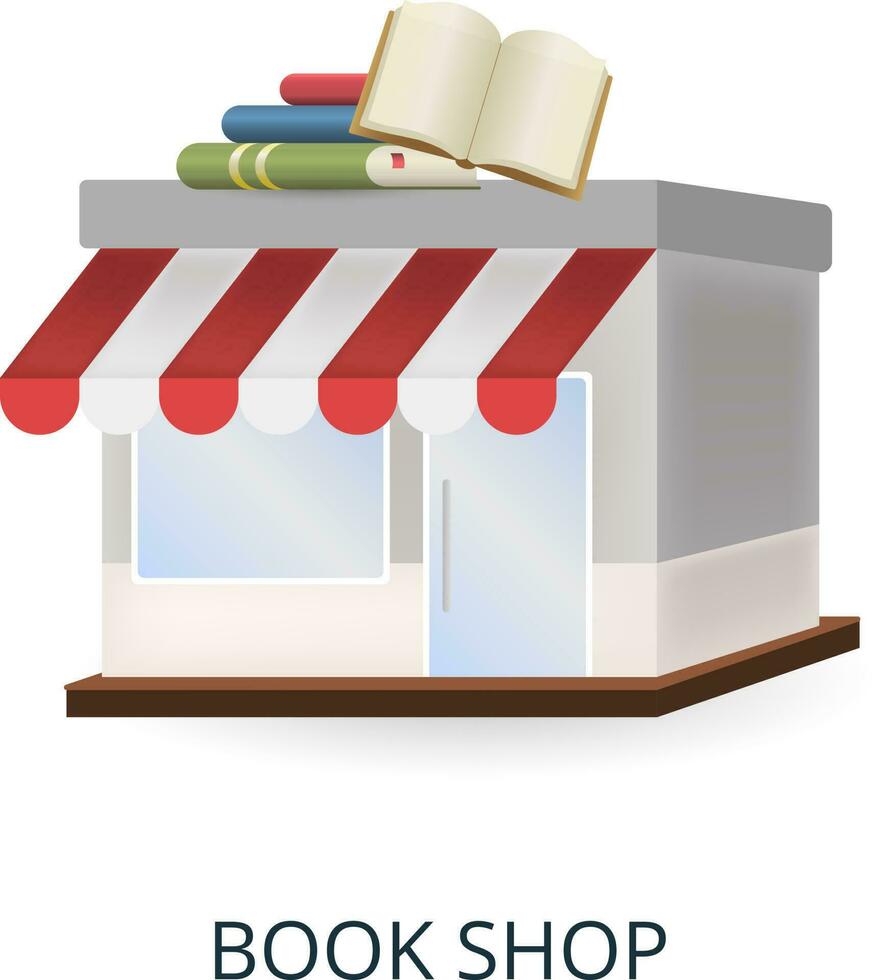 BOOK SHOP