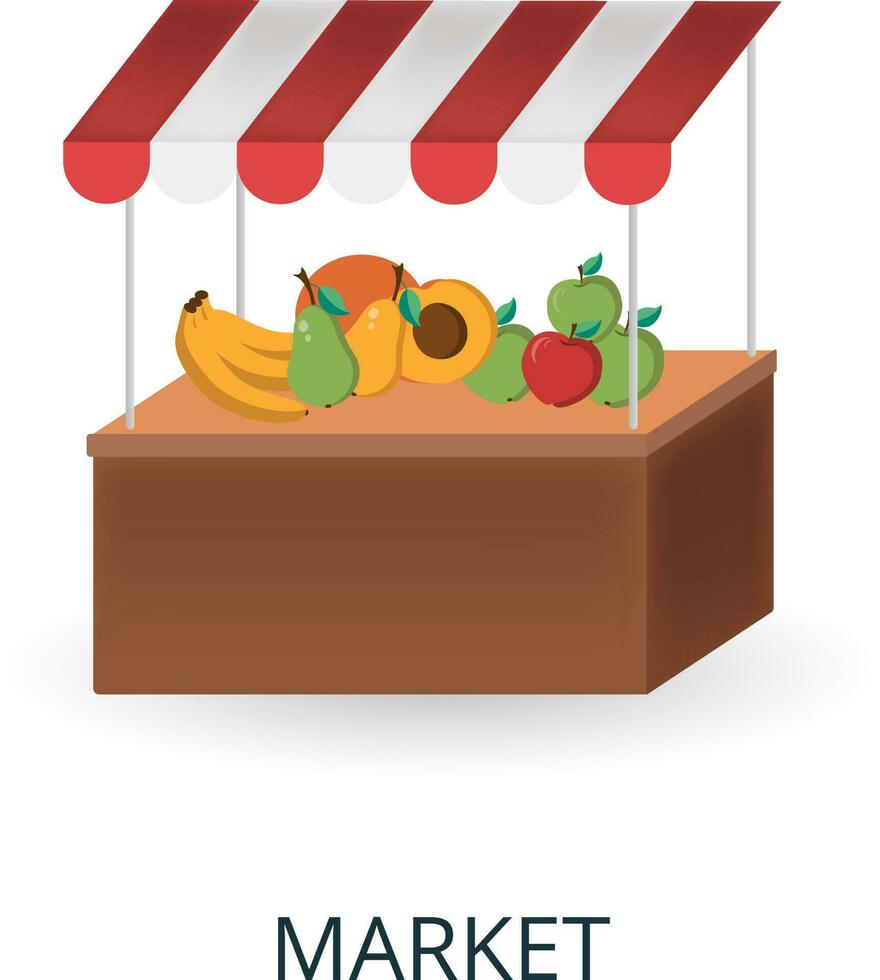 MARKET