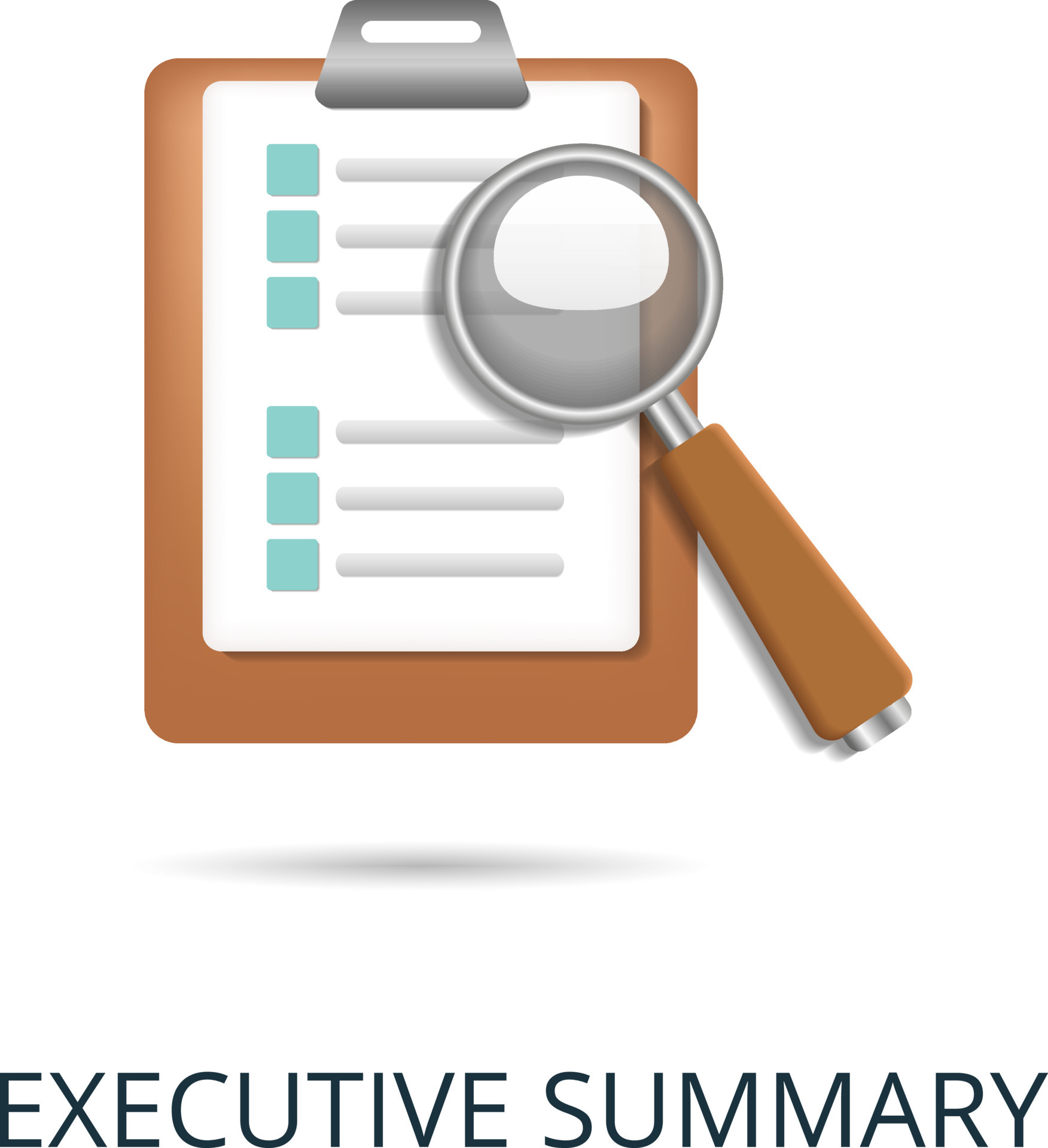 EXECUTIVE SUMMARY