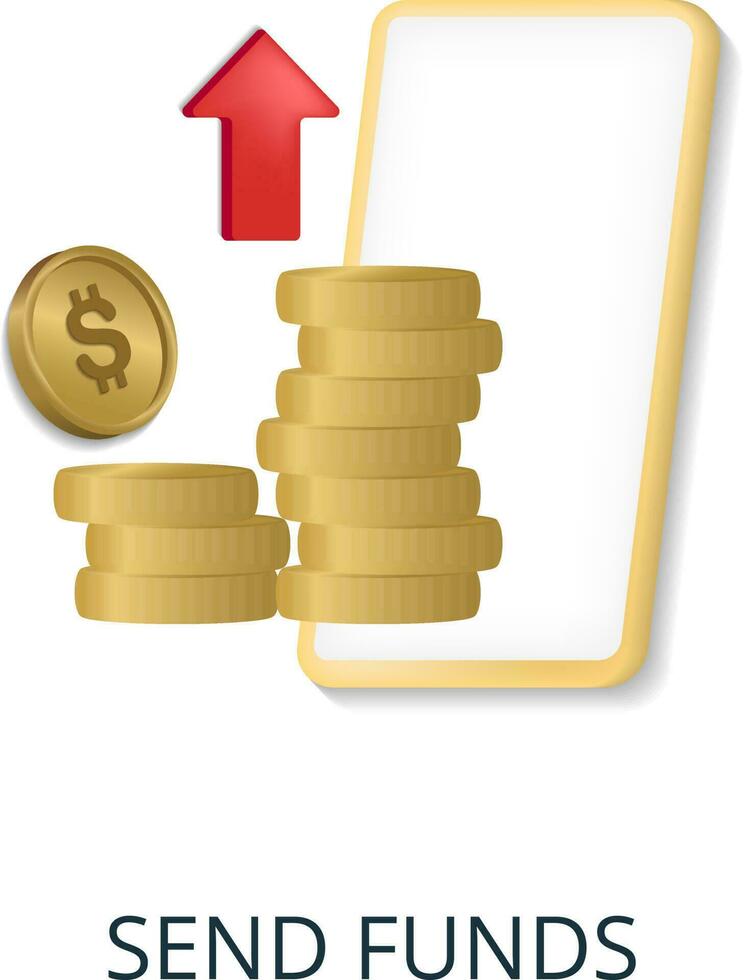 $

SEND FUNDS