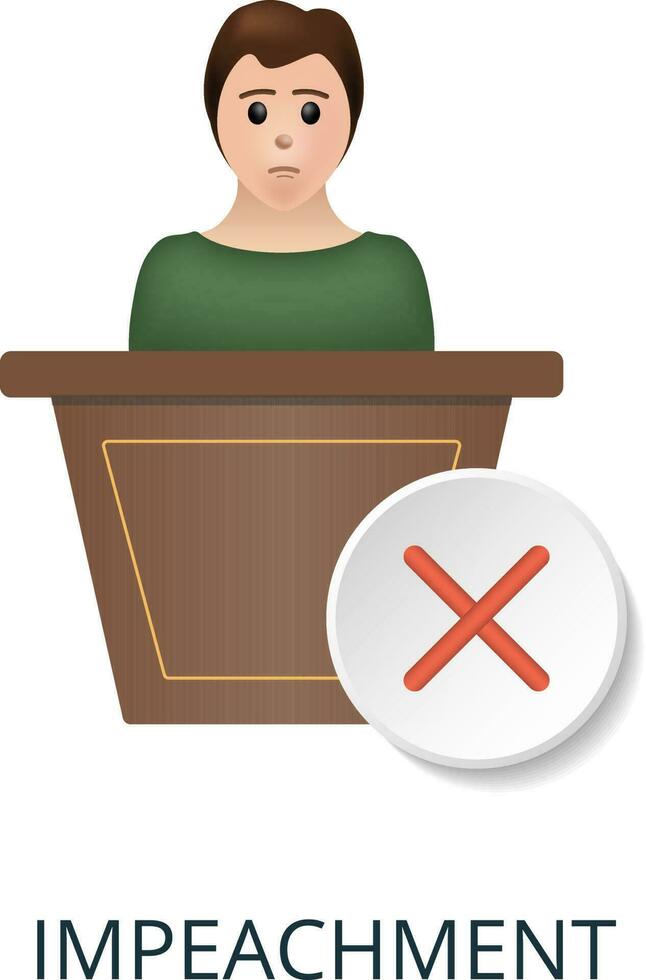 IMPEACHMENT