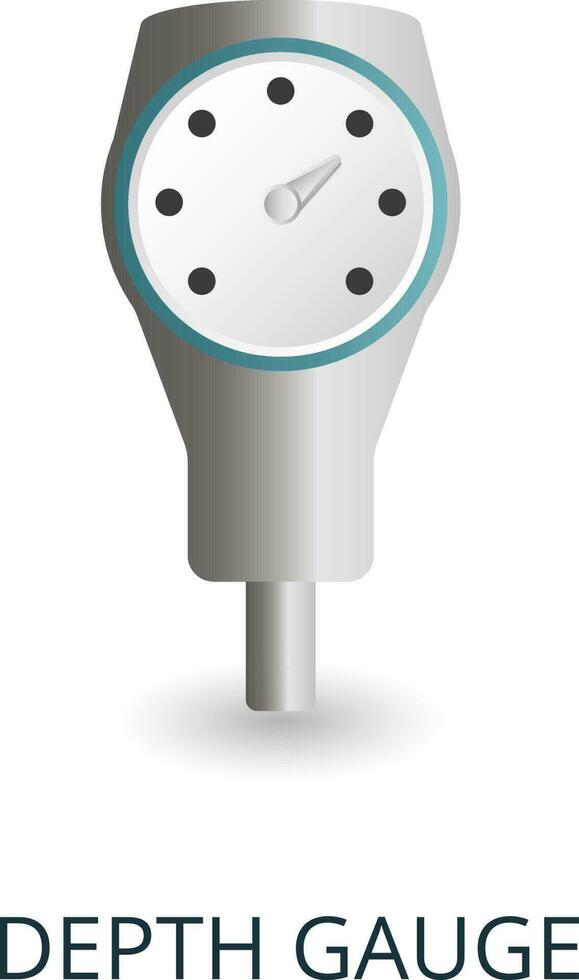 DEPTH GAUGE