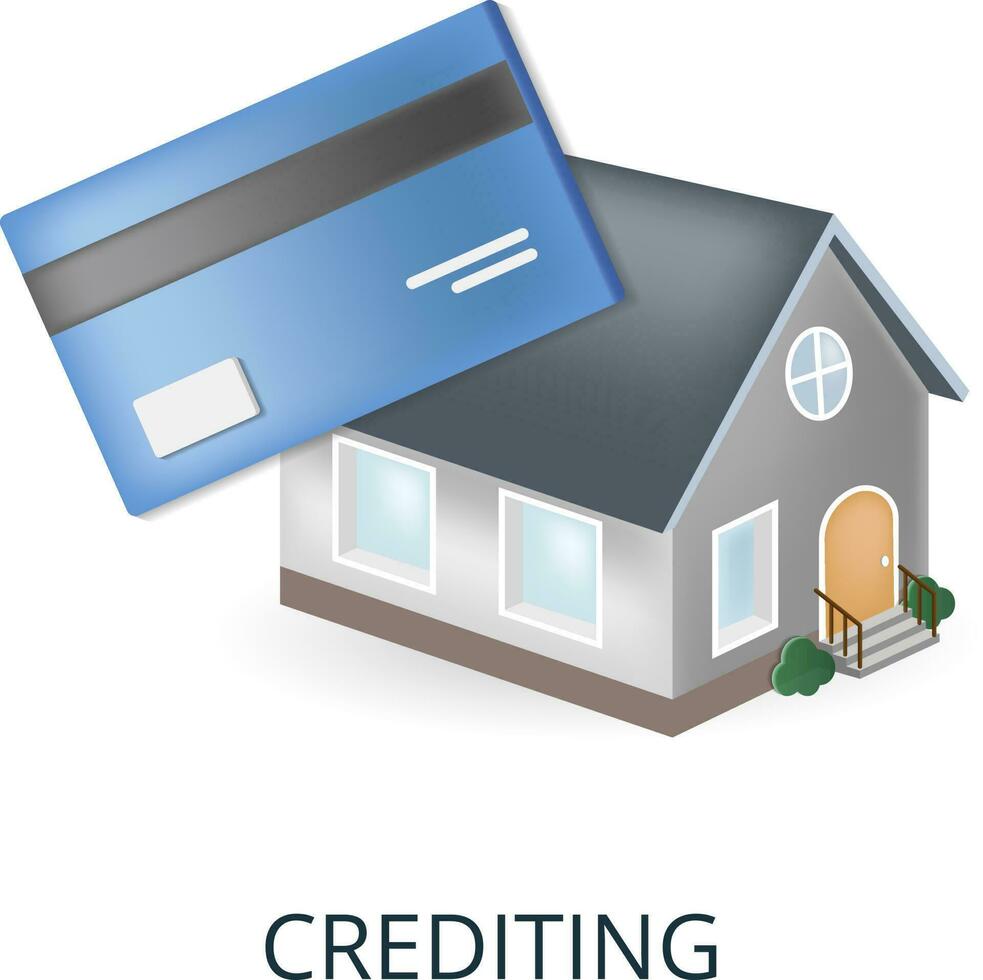 CREDITING